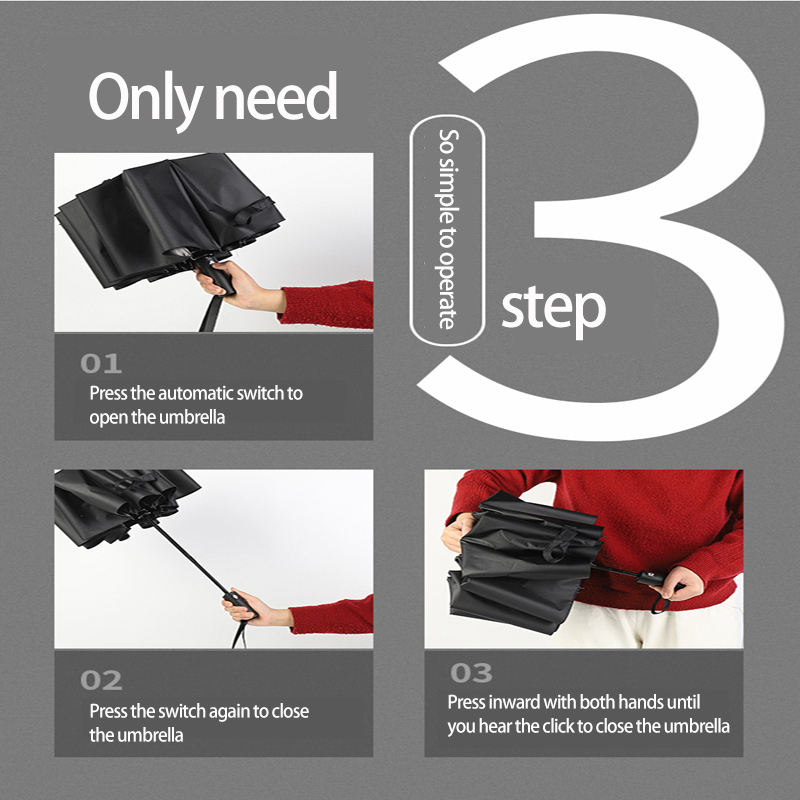 Only need

So simple to operate

3

step

01
Press the automatic switch to open the umbrella

02
Press the switch again to close the umbrella

03
Press inward with both hands until you hear the click to close the umbrella