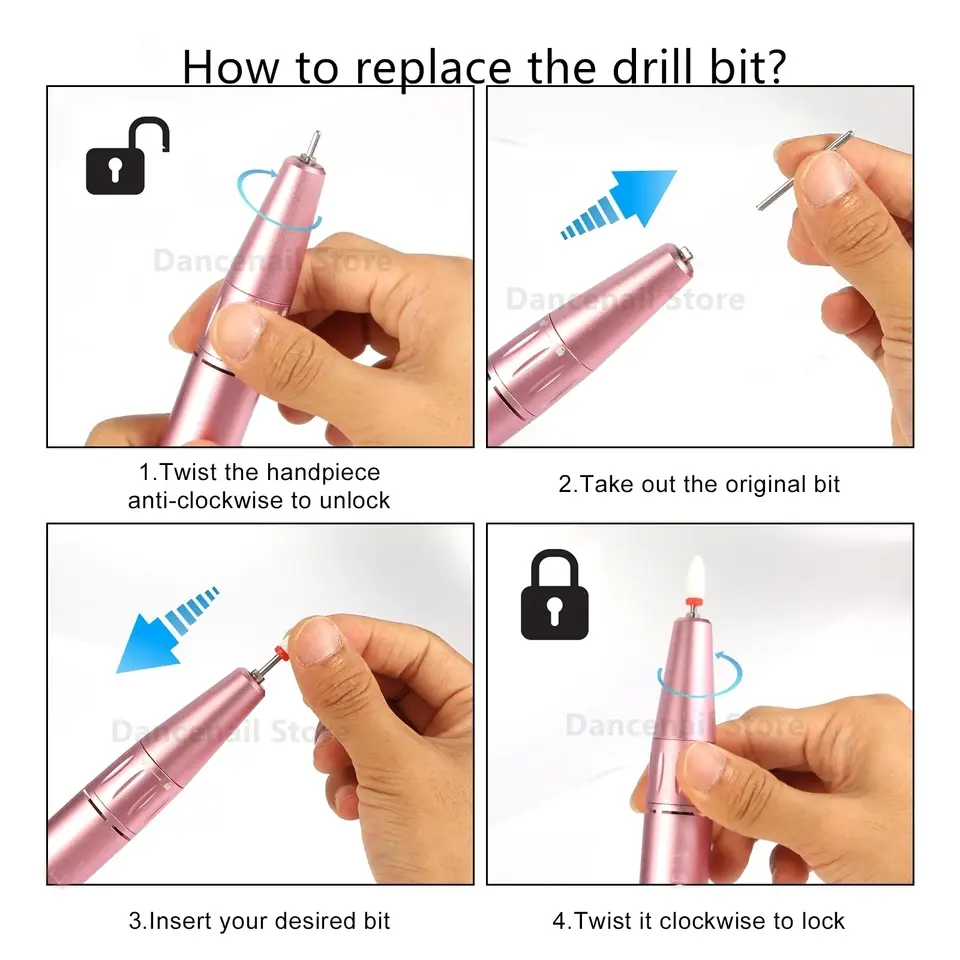 How to replace the drill bit?

Dancenail Store

1.Twist the handpiece anti-clockwise to unlock

Dancenail Store

2.Take out the original bit

Dancenail Store

3.Insert your desired bit

Dancenail Store

4.Twist it clockwise to lock