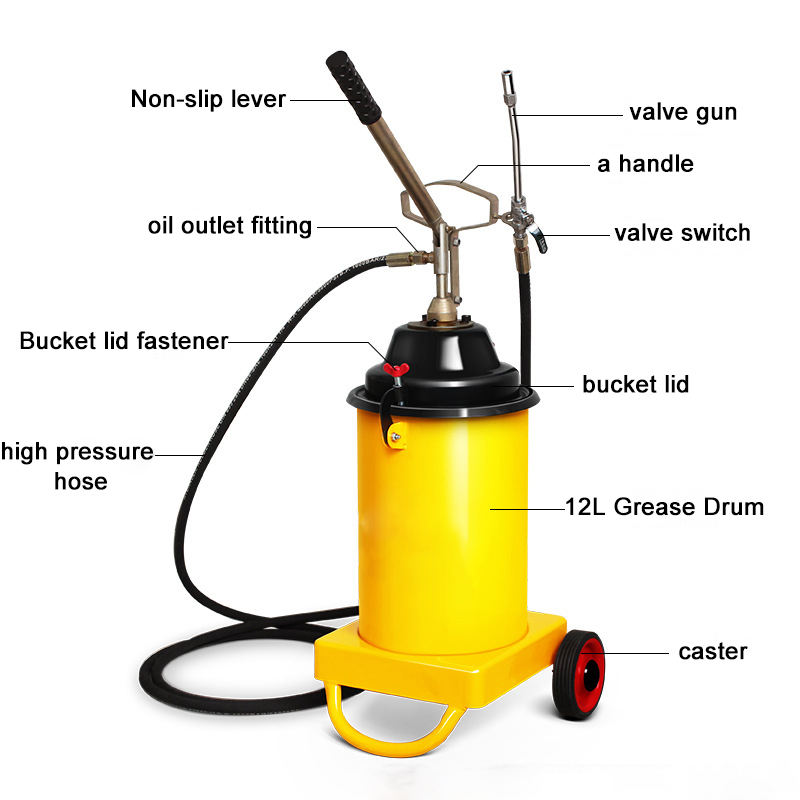 Non-slip lever

valve gun

a handle

oil outlet fitting

valve switch

Bucket lid fastener

bucket lid

high pressure hose

12L Grease Drum

caster