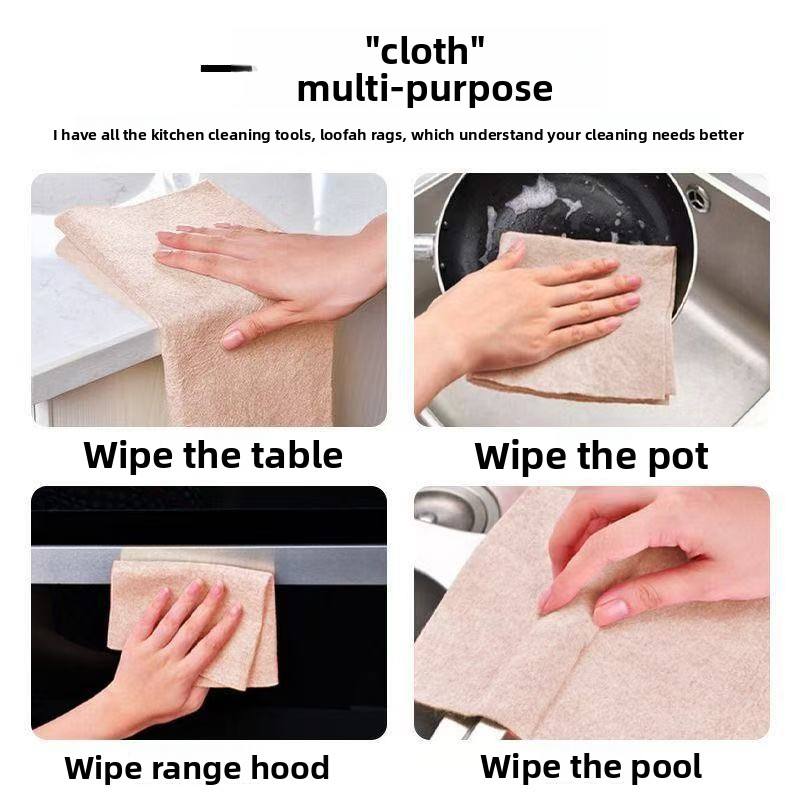 "cloth"
multi-purpose

I have all the kitchen cleaning tools, loofah rags, which understand your cleaning needs better

Wipe the table

Wipe the pot

Wipe range hood

Wipe the pool