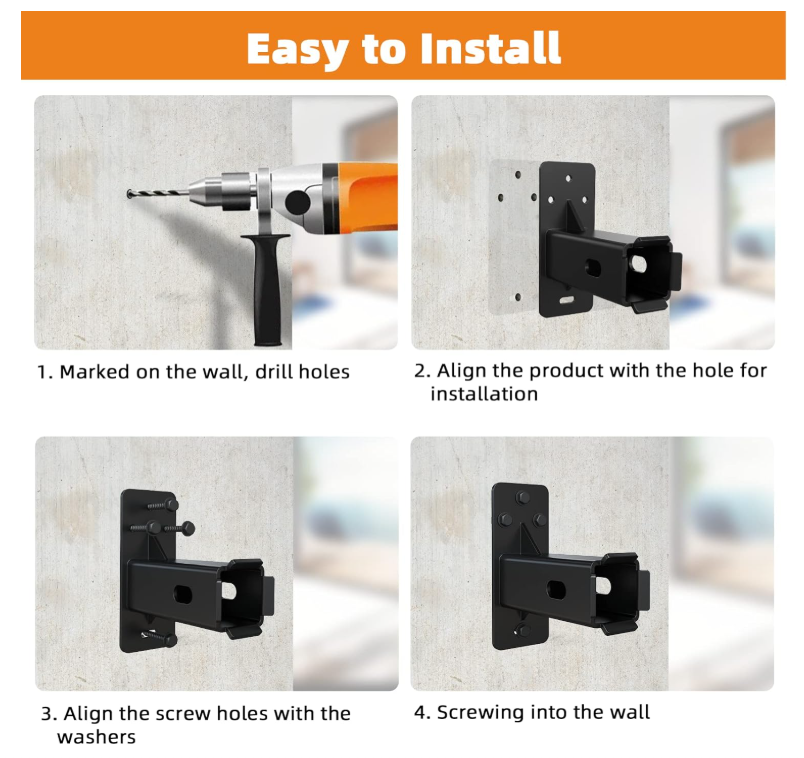 Easy to Install

1. Marked on the wall, drill holes

2. Align the product with the hole for installation

3. Align the screw holes with the washers

4. Screwing into the wall