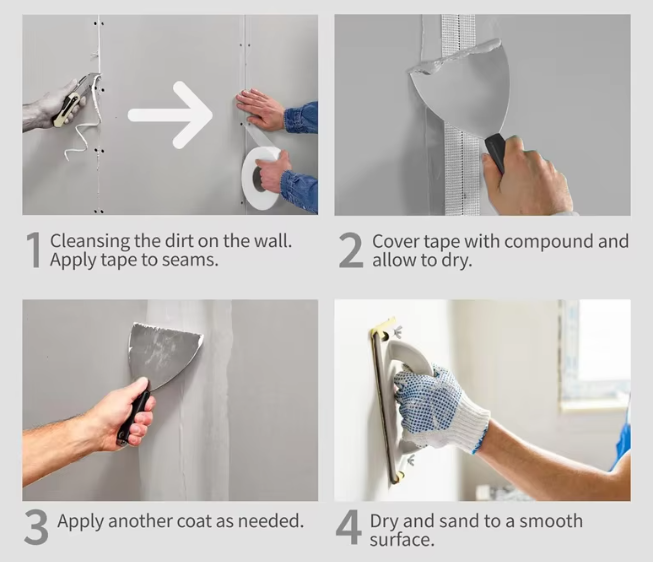 1 Cleansing the dirt on the wall. Apply tape to seams.

2 Cover tape with compound and allow to dry.

3 Apply another coat as needed.

4 Dry and sand to a smooth surface.