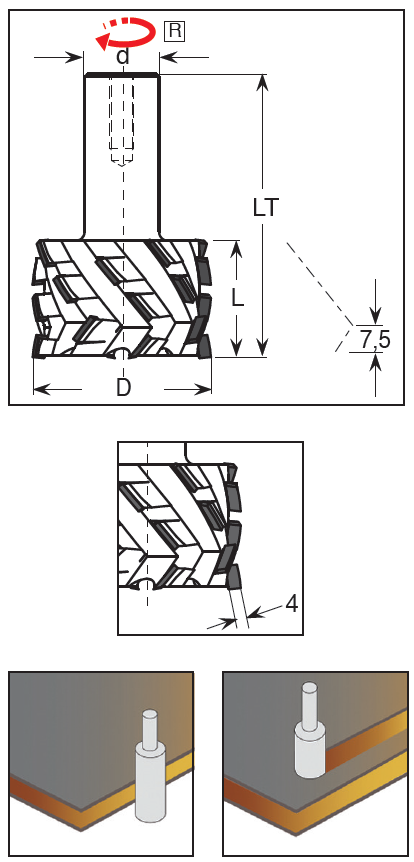 R
d
LT
L
7,5
D
4