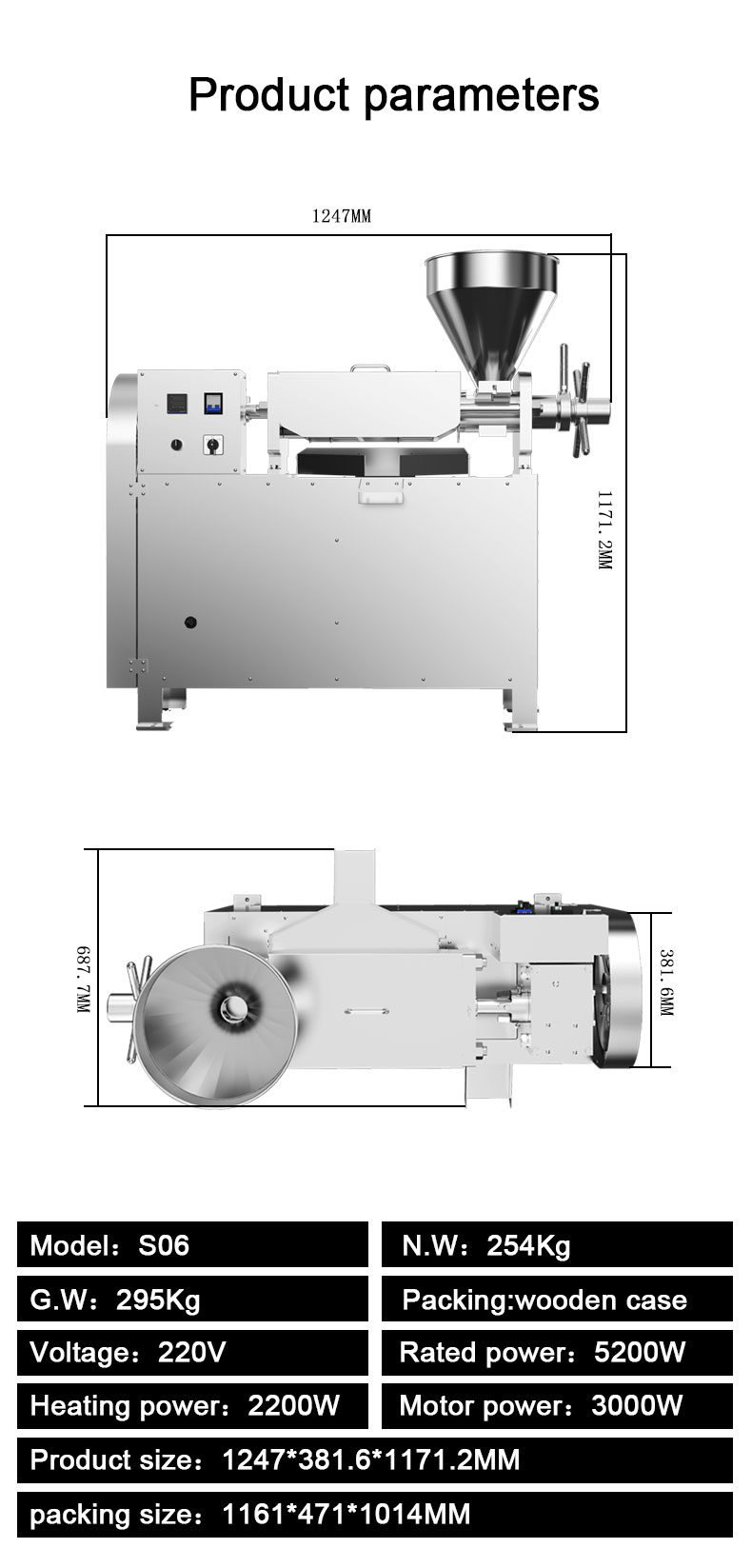 Product parameters

1247MM

1171.2MM

687.7MM

381.6MM

Model：S06

N.W：254Kg

G.W：295Kg

Packing:wooden case

Voltage：220V

Rated power：5200W

Heating power：2200W

Motor power：3000W

Product size：1247*381.6*1171.2MM

packing size：1161*471*1014MM