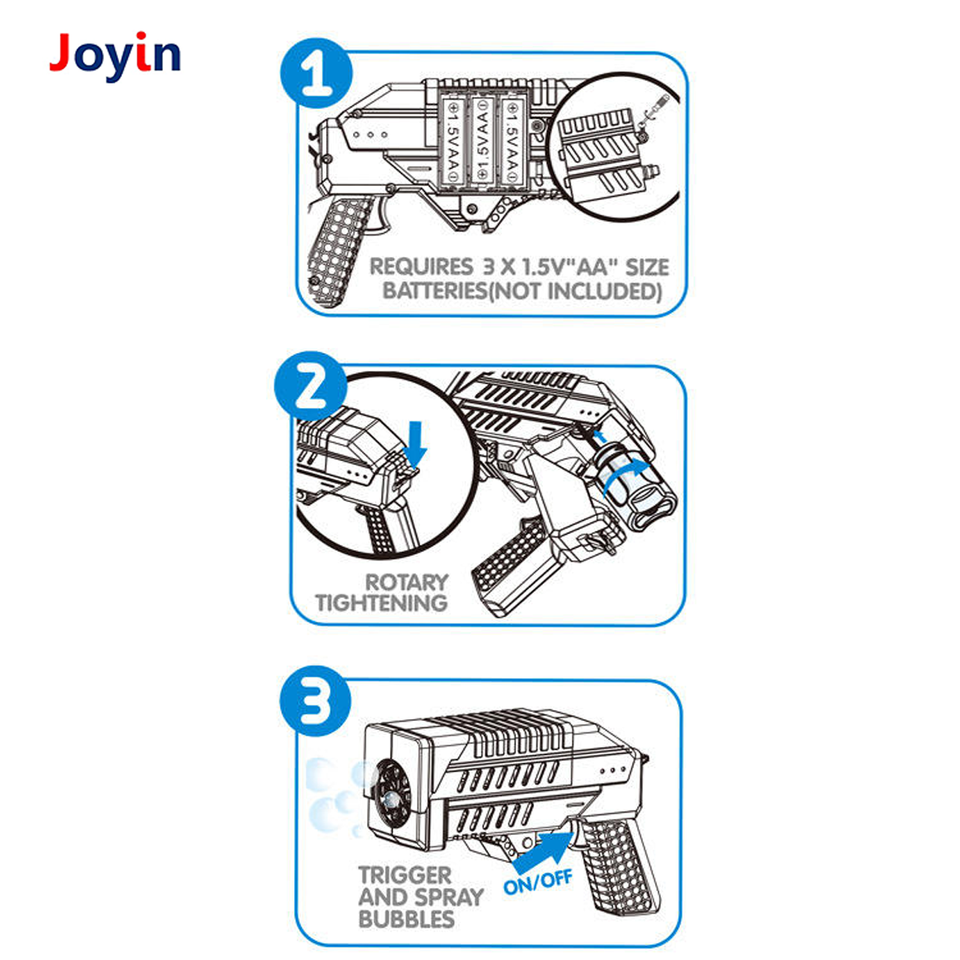 Joyin

1

1.5VAA
1.5VAA
1.5VAA

REQUIRES 3 X 1.5V"AA" SIZE BATTERIES(NOT INCLUDED)

2

ROTARY TIGHTENING

3

TRIGGER AND SPRAY BUBBLES

ON/OFF