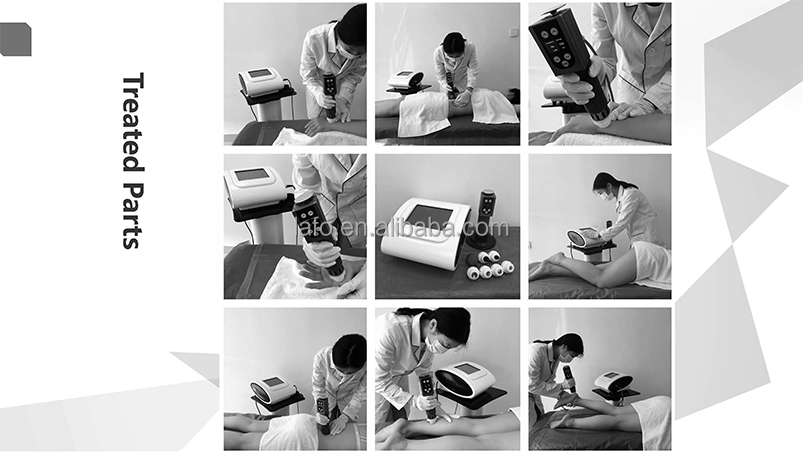 Treated Parts

afo.en.alibaba.com