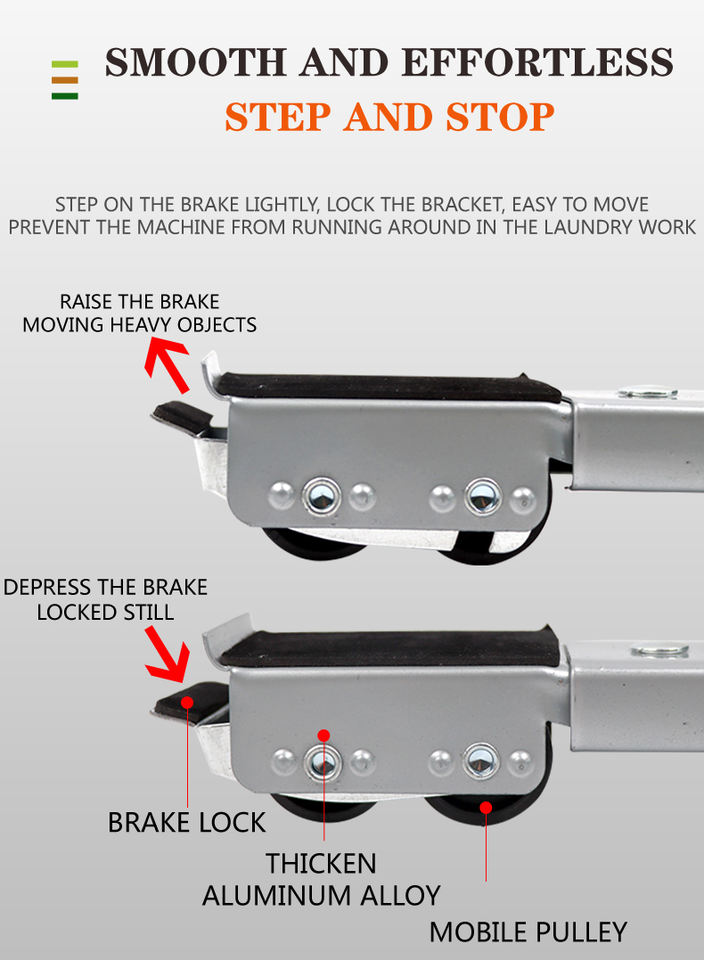 SMOOTH AND EFFORTLESS
STEP AND STOP

STEP ON THE BRAKE LIGHTLY, LOCK THE BRACKET, EASY TO MOVE
PREVENT THE MACHINE FROM RUNNING AROUND IN THE LAUNDRY WORK

RAISE THE BRAKE
MOVING HEAVY OBJECTS

DEPRESS THE BRAKE
LOCKED STILL

BRAKE LOCK

THICKEN
ALUMINUM ALLOY

MOBILE PULLEY