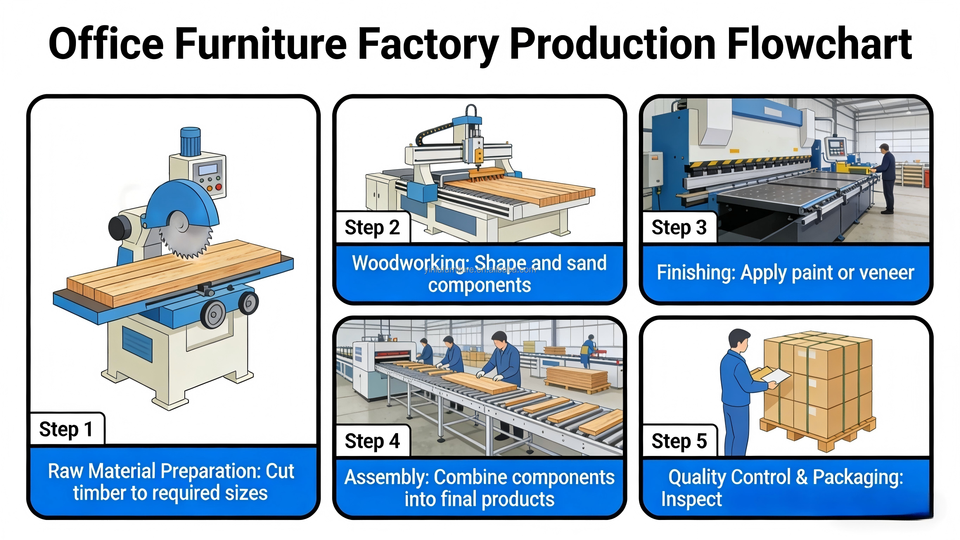 Office Furniture Factory Production Flowchart

Step 1

Raw Material Preparation: Cut timber to required sizes

Step 2

Woodworking: Shape and sand components

Step 3

Finishing: Apply paint or veneer

Step 4

Assembly: Combine components into final products

Step 5

Quality Control & Packaging: Inspect