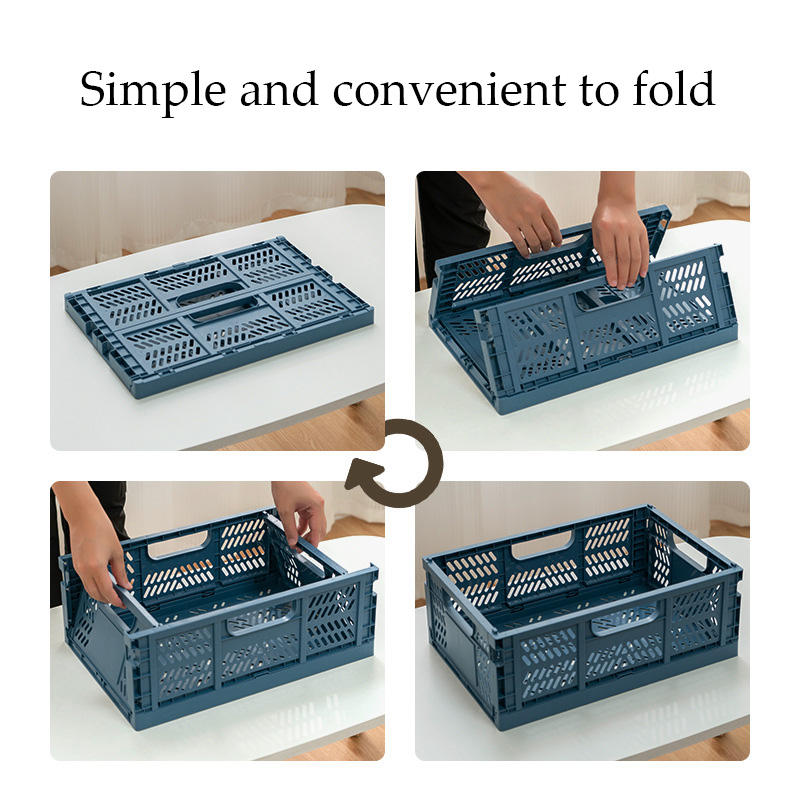 Simple and convenient to fold