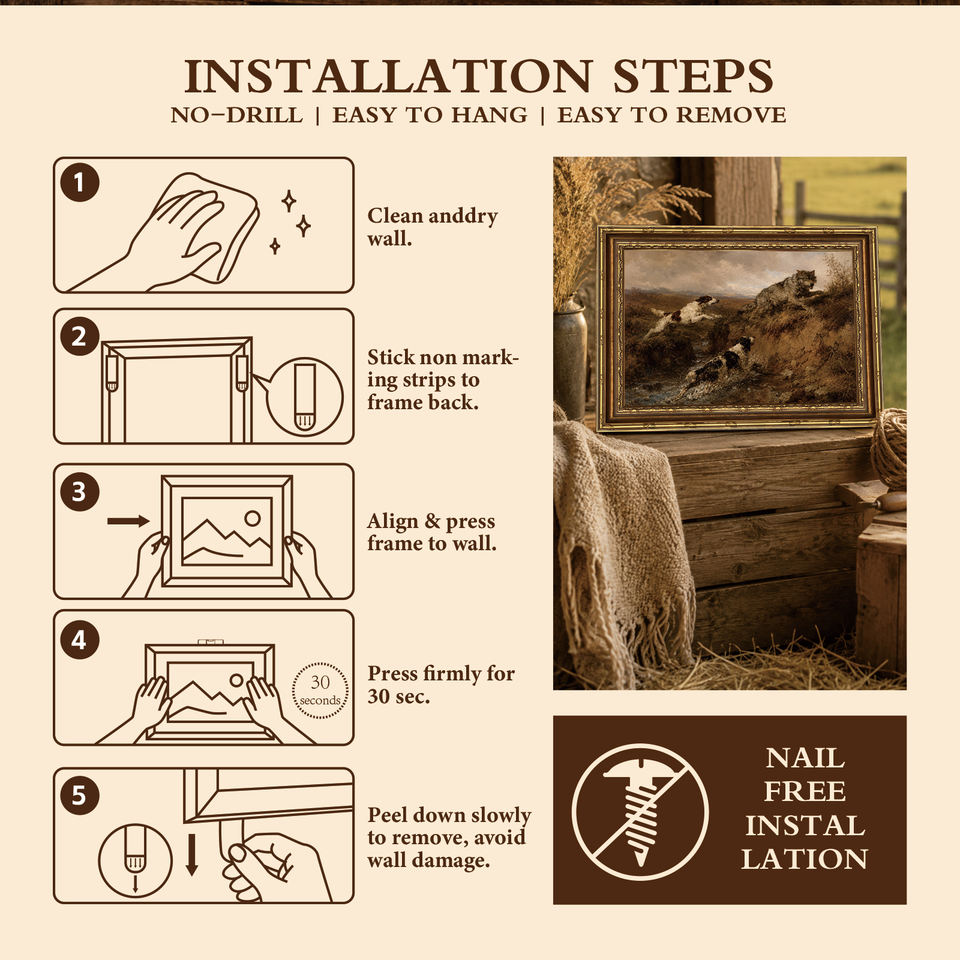 INSTALLATION STEPS
NO-DRILL | EASY TO HANG | EASY TO REMOVE

1
Clean anddry wall.

2
Stick non marking strips to frame back.

3
Align & press frame to wall.

4
30 seconds
Press firmly for 30 sec.

5
Peel down slowly to remove, avoid wall damage.

NAIL FREE INSTAL LATION