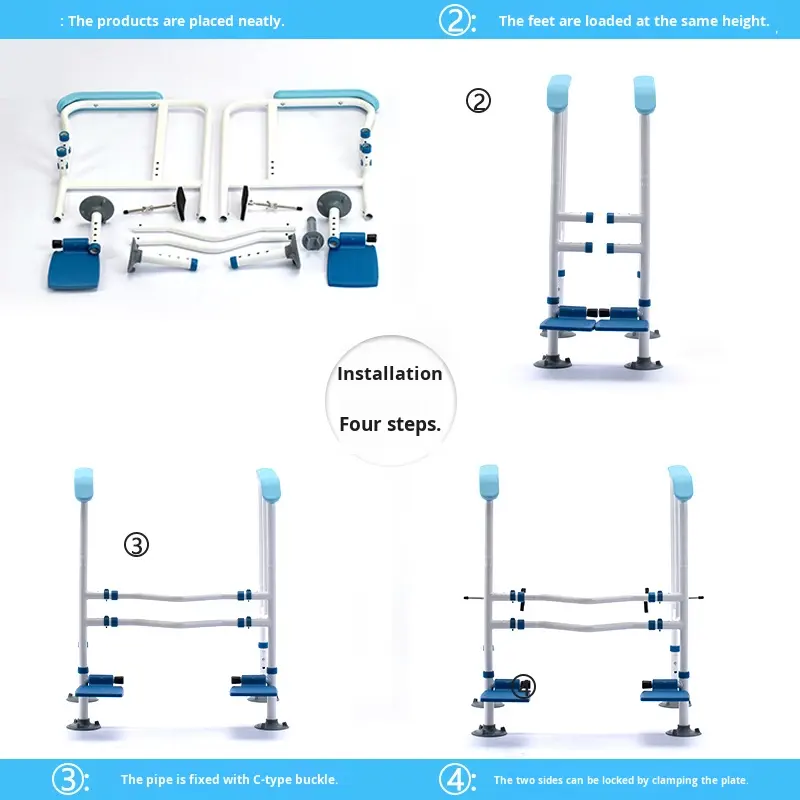 : The products are placed neatly.

②: The feet are loaded at the same height.

②

Installation

Four steps.

③

④

③: The pipe is fixed with C-type buckle.

④: The two sides can be locked by clamping the plate.