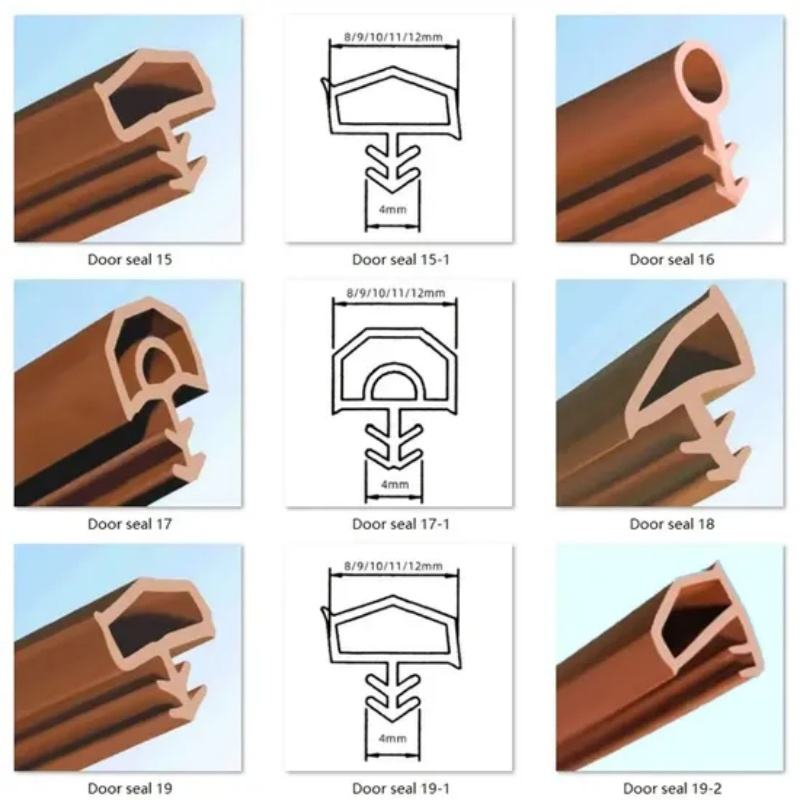 Door seal 15

8/9/10/11/12mm

4mm

Door seal 15-1

Door seal 16

Door seal 17

8/9/10/11/12mm

4mm

Door seal 17-1

Door seal 18

Door seal 19

8/9/10/11/12mm

4mm

Door seal 19-1

Door seal 19-2