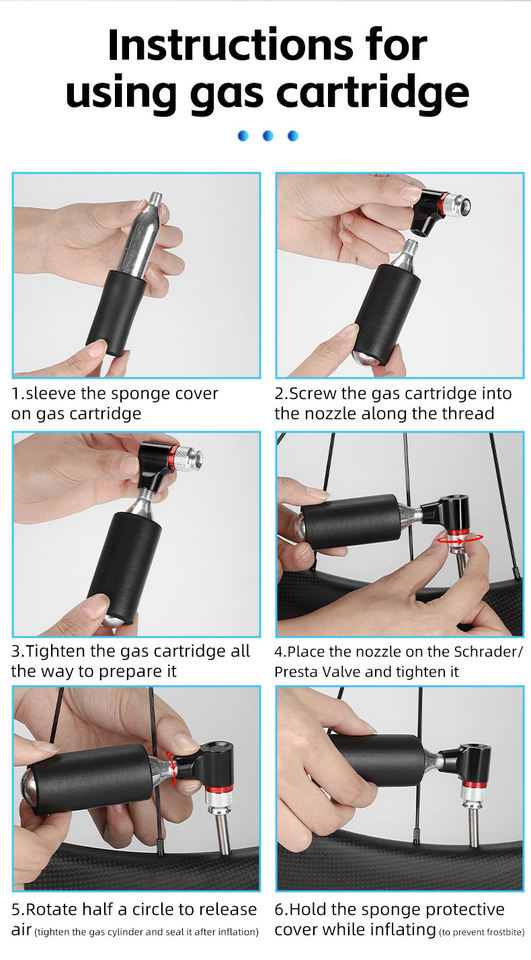 Instructions for using gas cartridge

1.sleeve the sponge cover on gas cartridge

2.Screw the gas cartridge into the nozzle along the thread

3.Tighten the gas cartridge all the way to prepare it

4.Place the nozzle on the Schrader/ Presta Valve and tighten it

5.Rotate half a circle to release air (tighten the gas cylinder and seal it after inflation)

6.Hold the sponge protective cover while inflating (to prevent frostbite)