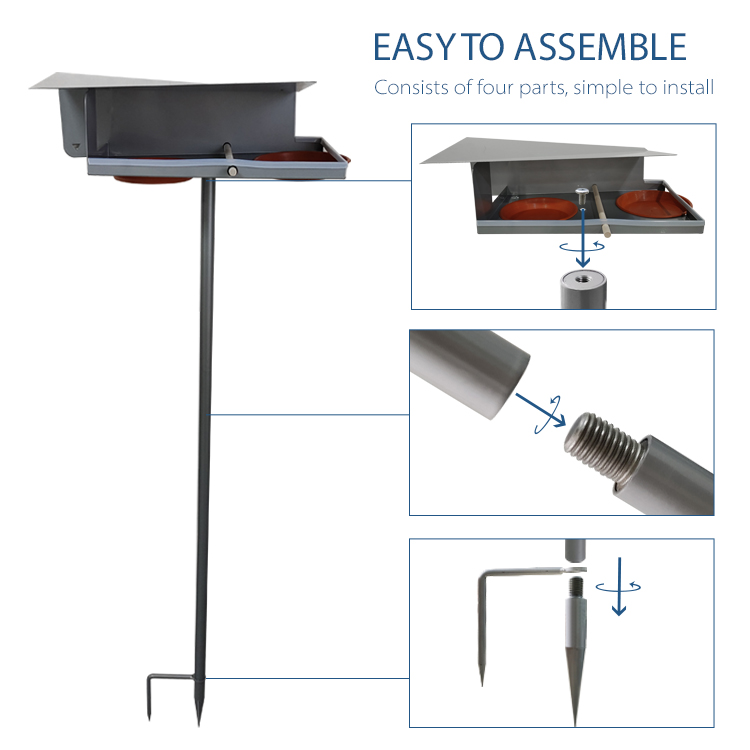 EASY TO ASSEMBLE

Consists of four parts, simple to install