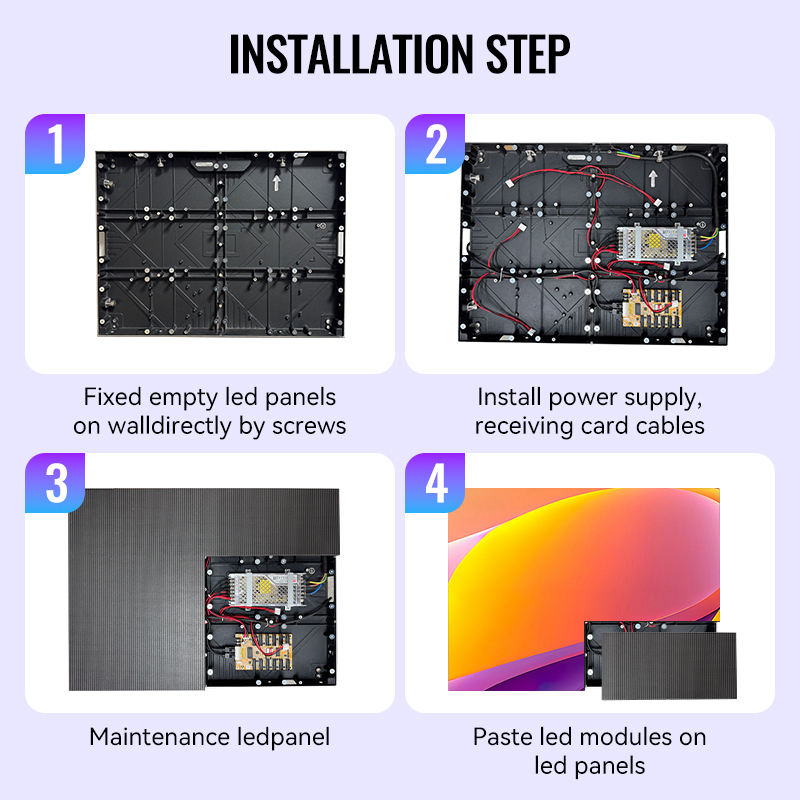 INSTALLATION STEP

1

Fixed empty led panels on walldirectly by screws

2

Install power supply, receiving card cables

3

Maintenance ledpanel

4

Paste led modules on led panels