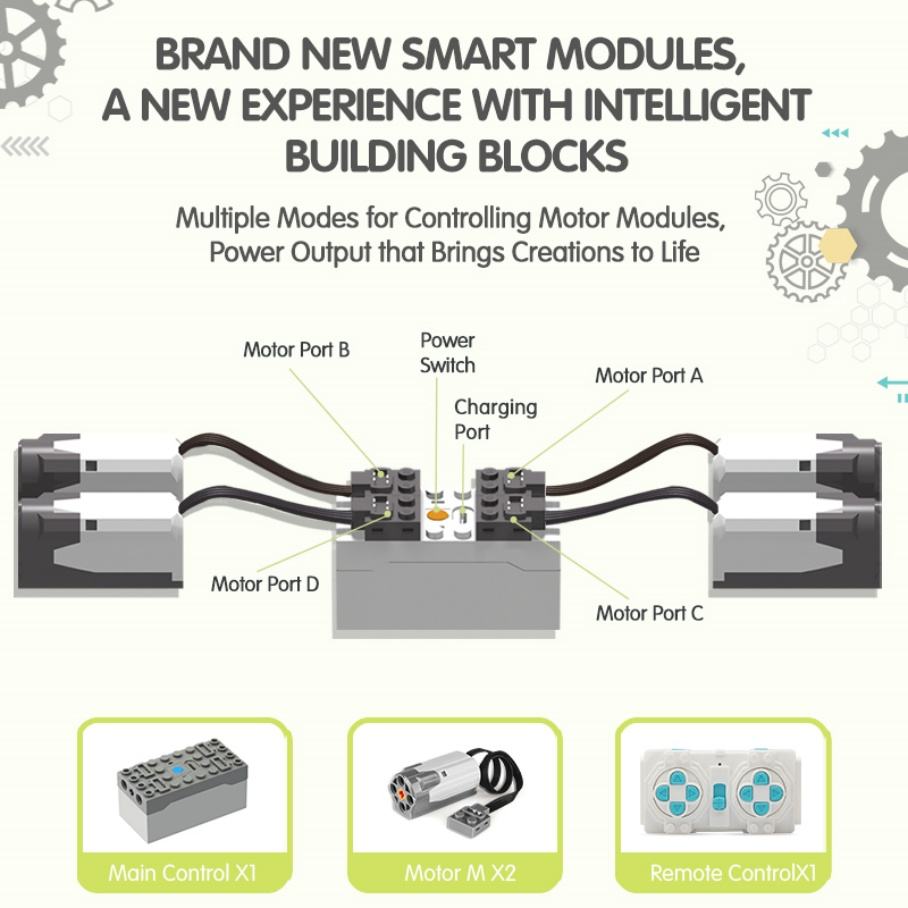 BRAND NEW SMART MODULES, A NEW EXPERIENCE WITH INTELLIGENT BUILDING BLOCKS

Multiple Modes for Controlling Motor Modules, Power Output that Brings Creations to Life

Motor Port B

Power Switch

Charging Port

Motor Port A

Motor Port D

Motor Port C

Main Control X1

Motor M X2

Remote ControlX1