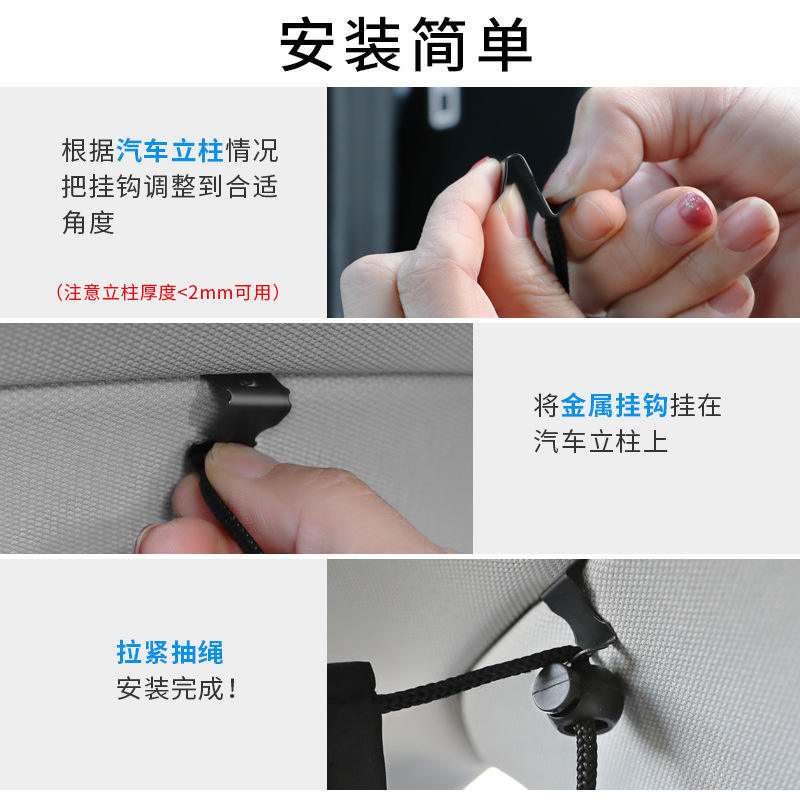 安装简单

根据汽车立柱情况把挂钩调整到合适角度

（注意立柱厚度<2mm可用）

将金属挂钩挂在汽车立柱上

拉紧抽绳
安装完成！