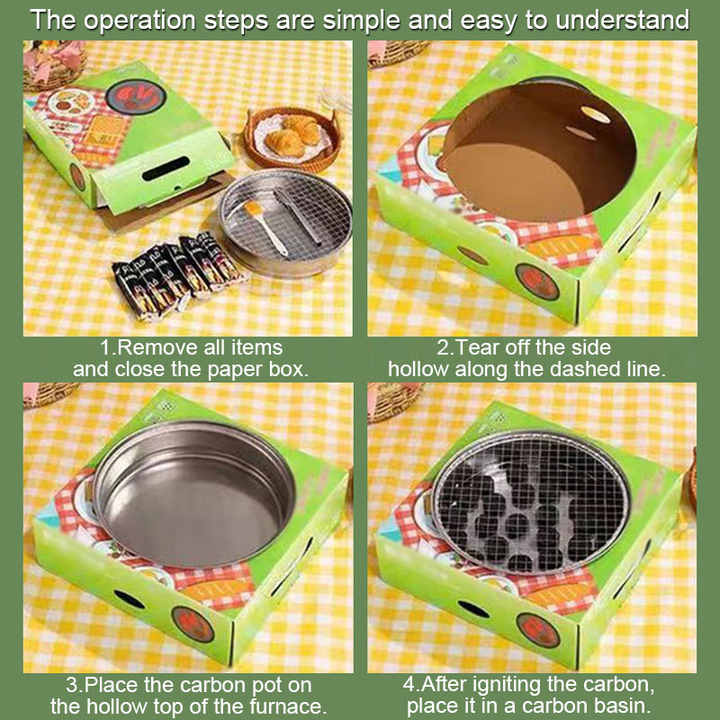 The operation steps are simple and easy to understand

1.Remove all items and close the paper box.

2.Tear off the side hollow along the dashed line.

3.Place the carbon pot on the hollow top of the furnace.

4.After igniting the carbon, place it in a carbon basin.