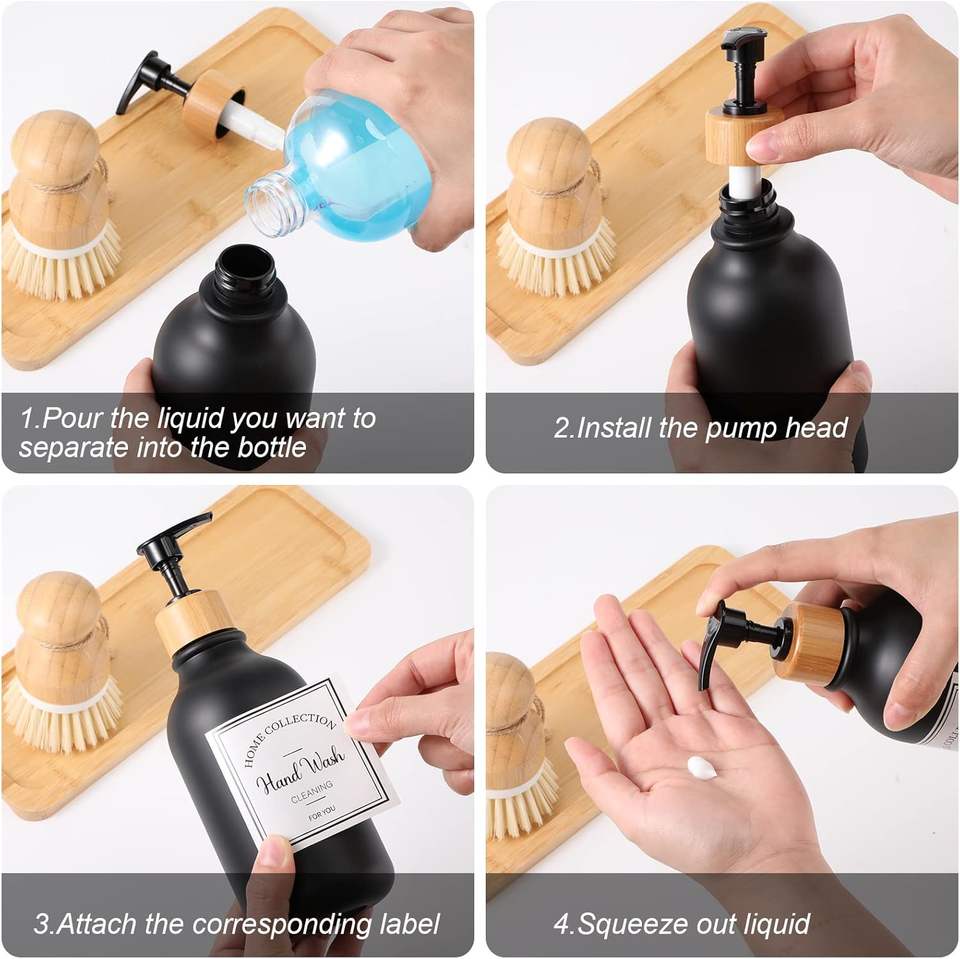 1.Pour the liquid you want to separate into the bottle

2.Install the pump head

HOME COLLECTION
Hand Wash
CLEANING
FOR YOU

3.Attach the corresponding label

4.Squeeze out liquid