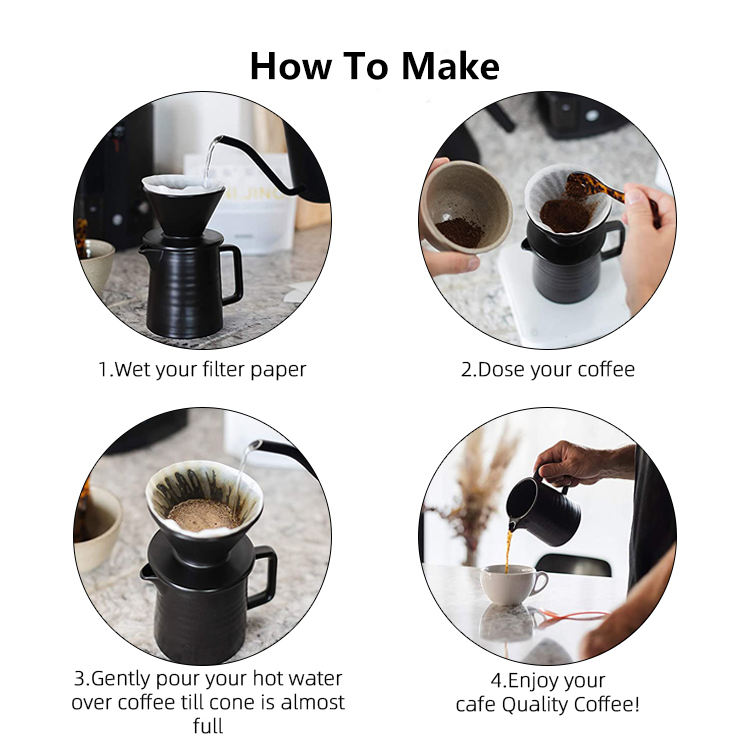 How To Make

1.Wet your filter paper

2.Dose your coffee

3.Gently pour your hot water over coffee till cone is almost full

4.Enjoy your cafe Quality Coffee!