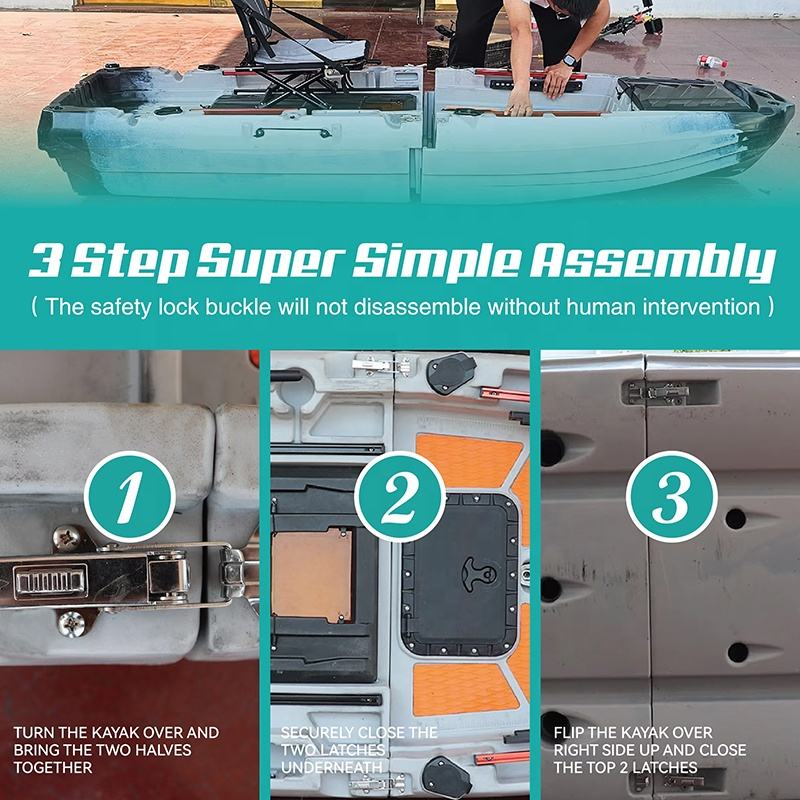 3 Step Super Simple Assembly
( The safety lock buckle will not disassemble without human intervention )

1

2

3

TURN THE KAYAK OVER AND BRING THE TWO HALVES TOGETHER

SECURELY CLOSE THE TWO LATCHES UNDERNEATH

FLIP THE KAYAK OVER RIGHT SIDE UP AND CLOSE THE TOP 2 LATCHES