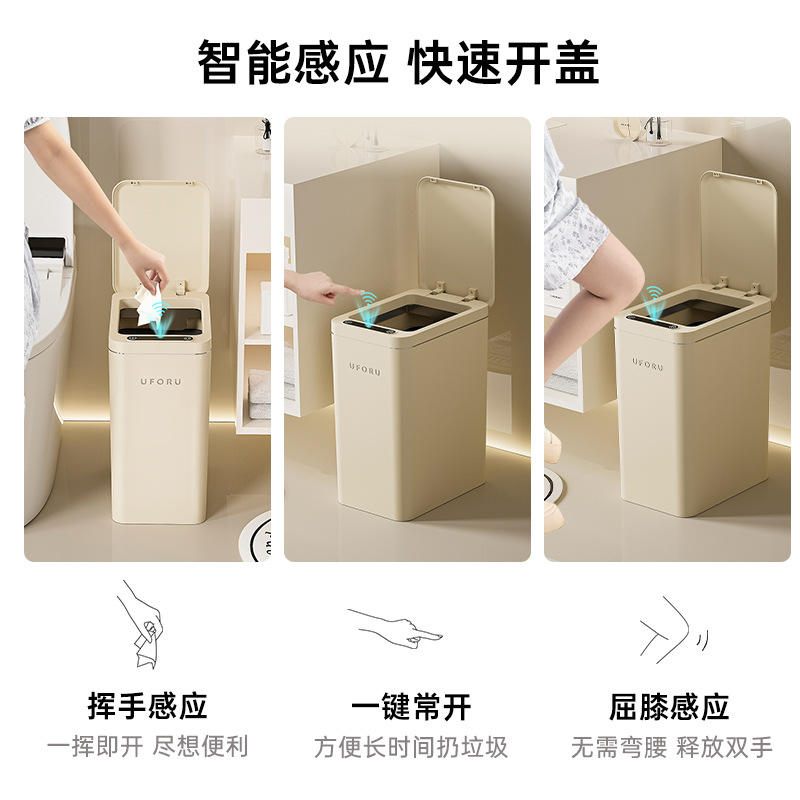 智能感应 快速开盖

UFORU

UFORU

UFORU

挥手感应
一挥即开 尽想便利

一键常开
方便长时间扔垃圾

屈膝感应
无需弯腰 释放双手