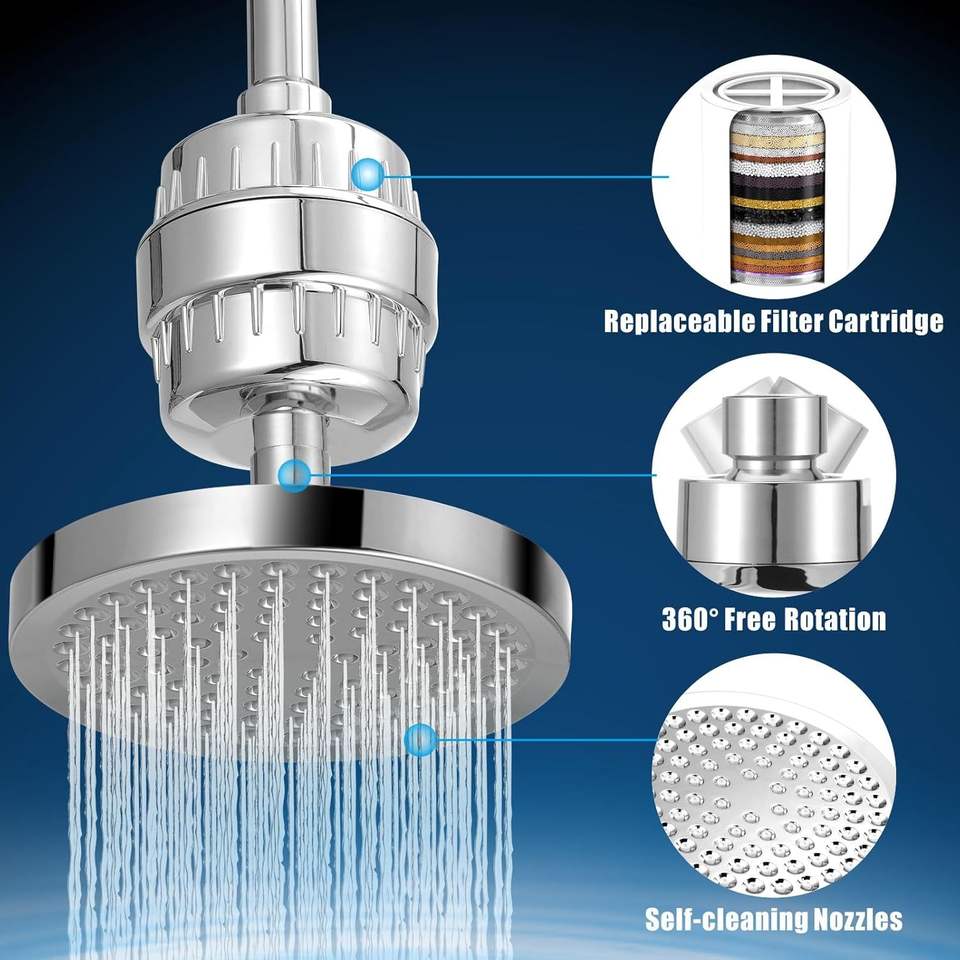 Replaceable Filter Cartridge

360° Free Rotation

Self-cleaning Nozzles