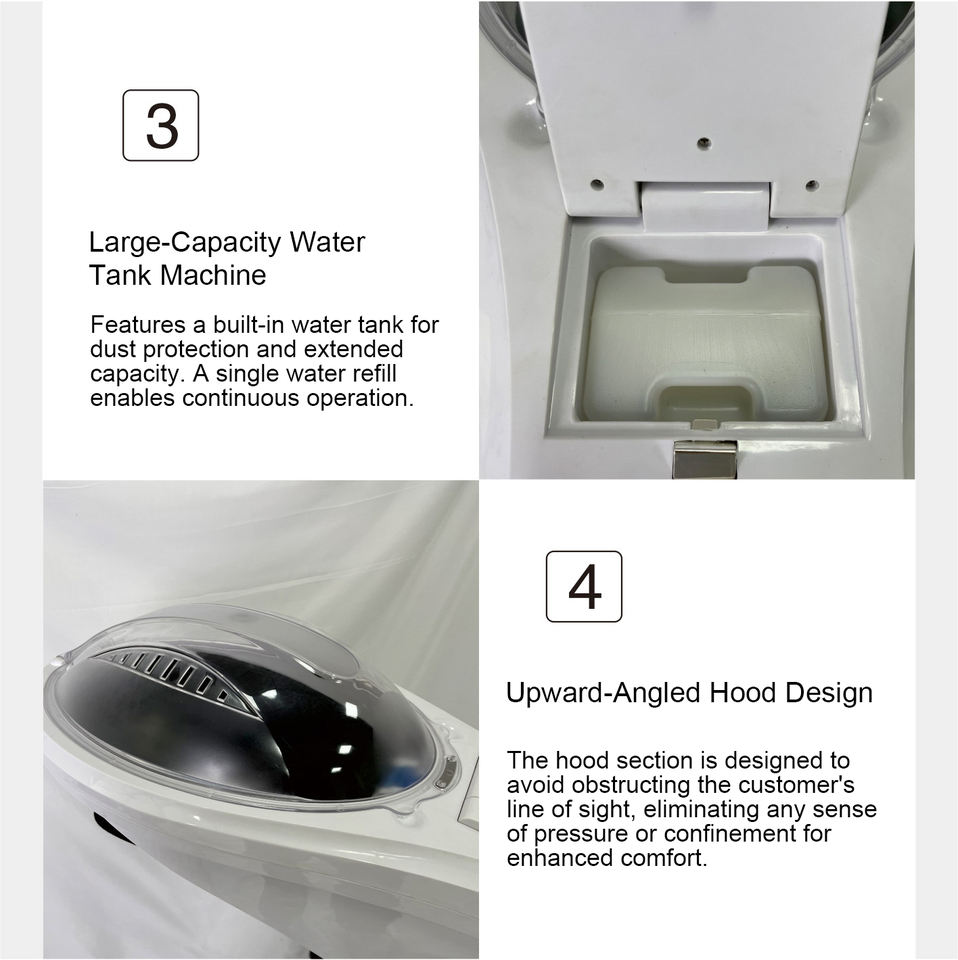 3

Large-Capacity Water Tank Machine

Features a built-in water tank for dust protection and extended capacity. A single water refill enables continuous operation.

4

Upward-Angled Hood Design

The hood section is designed to avoid obstructing the customer's line of sight, eliminating any sense of pressure or confinement for enhanced comfort.