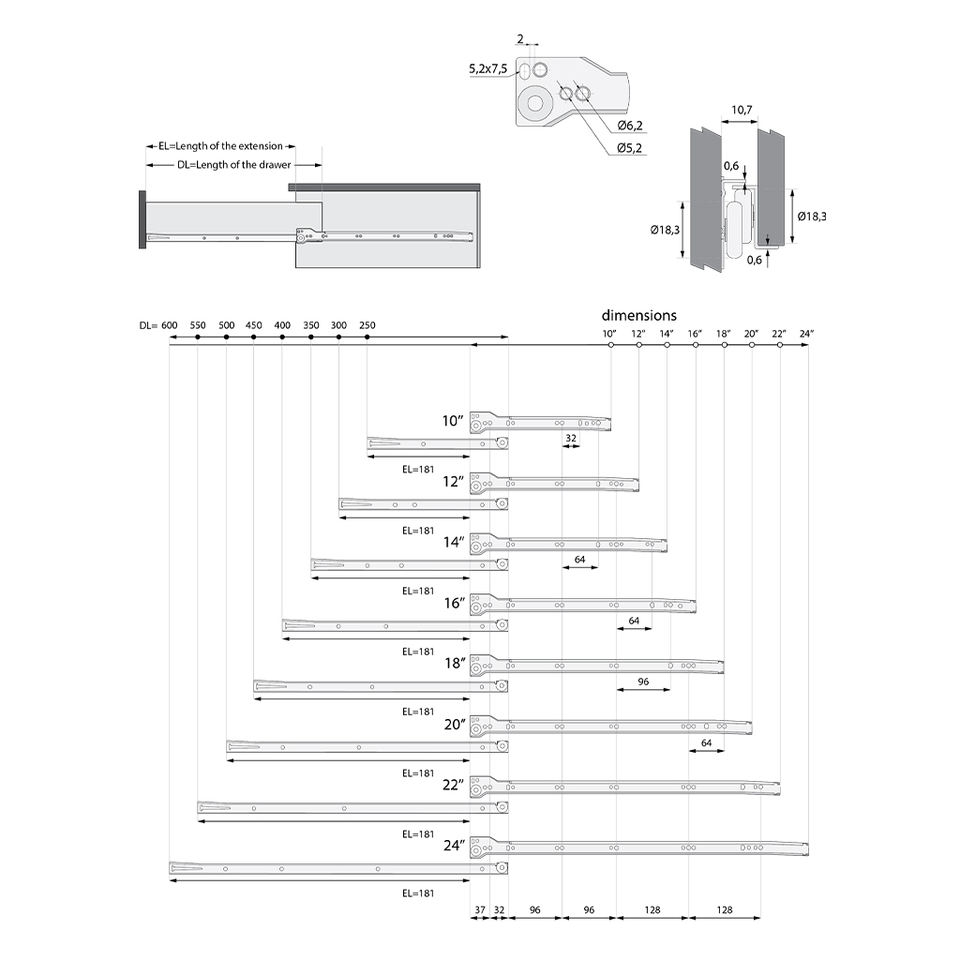 2
5,2x7,5
Ø6,2
Ø5,2

10,7
0,6
Ø18,3
Ø18,3
0,6

EL=Length of the extension
DL=Length of the drawer

dimensions
DL= 600 550 500 450 400 350 300 250
10" 12" 14" 16" 18" 20" 22" 24"

10"
32
EL=181
12"
EL=181
14"
64
EL=181
16"
64
EL=181
18"
96
EL=181
20"
64
EL=181
22"
EL=181
24"
EL=181

37 32 96 96 128 128