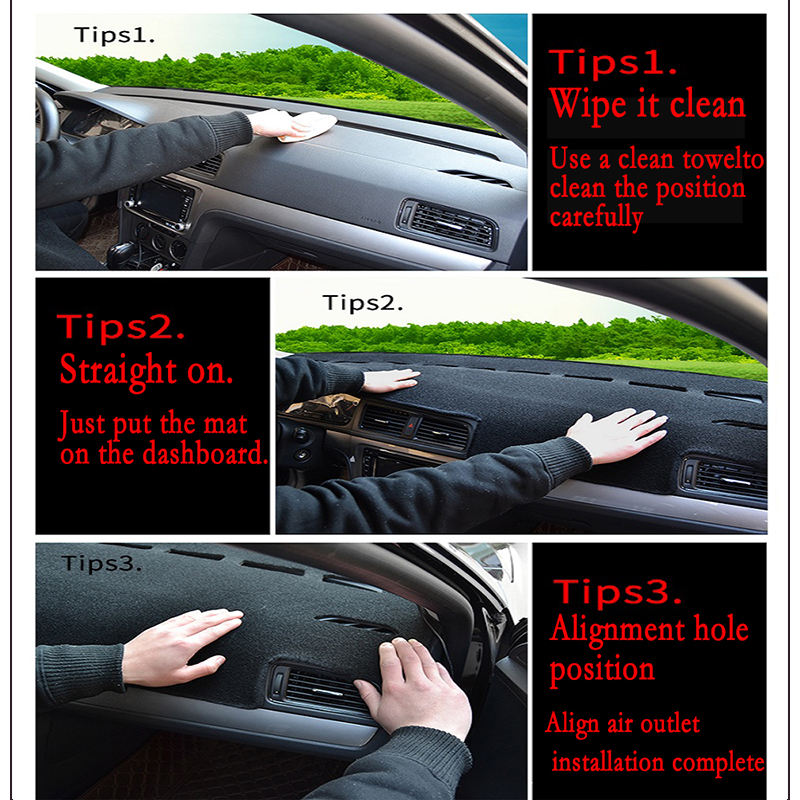 Tips1.

Tips1.
Wipe it clean
Use a clean towelto clean the position carefully

Tips2.
Straight on.
Just put the mat on the dashboard.

Tips2.

Tips3.

Tips3.
Alignment hole position
Align air outlet installation complete