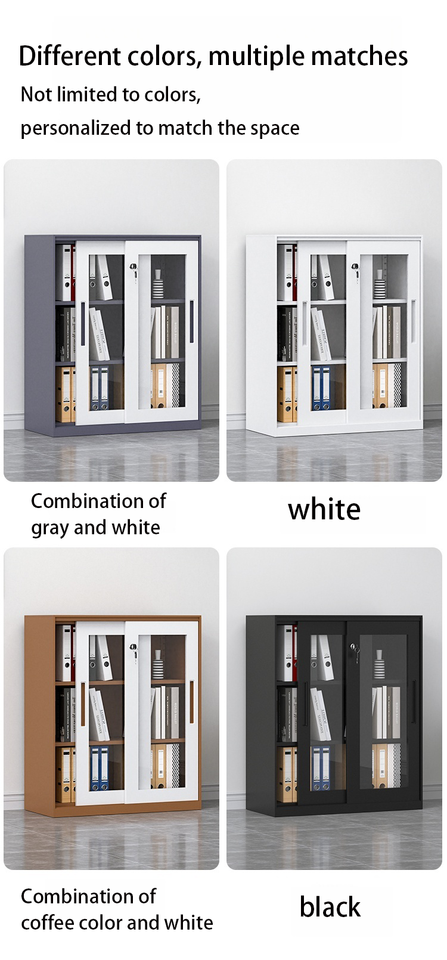 Different colors, multiple matches

Not limited to colors,

personalized to match the space

Combination of gray and white

white

Combination of coffee color and white

black