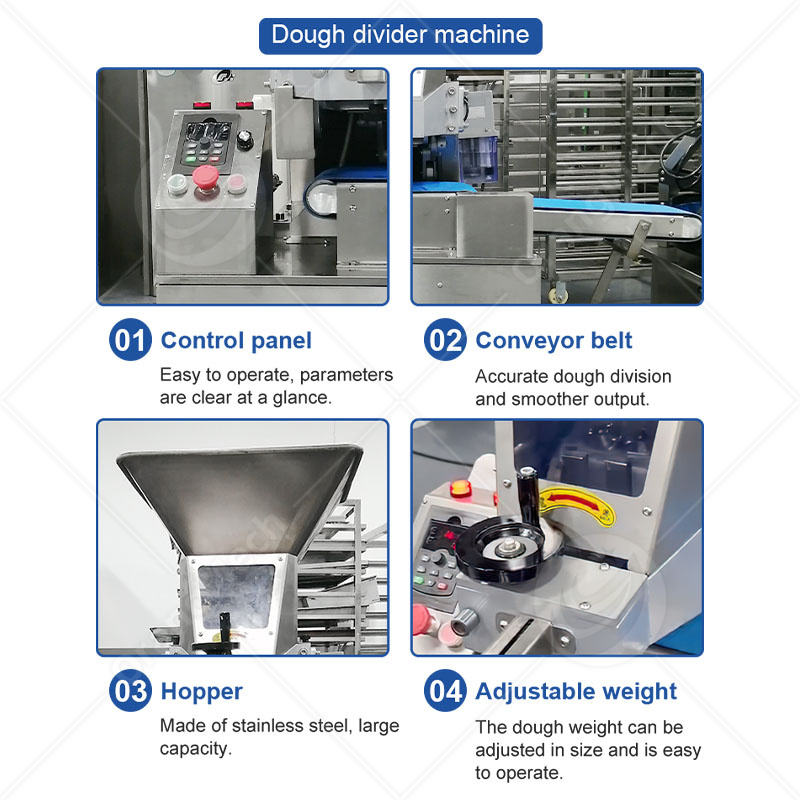 Dough divider machine

01 Control panel

Easy to operate, parameters are clear at a glance.

02 Conveyor belt

Accurate dough division and smoother output.

03 Hopper

Made of stainless steel, large capacity.

04 Adjustable weight

The dough weight can be adjusted in size and is easy to operate.