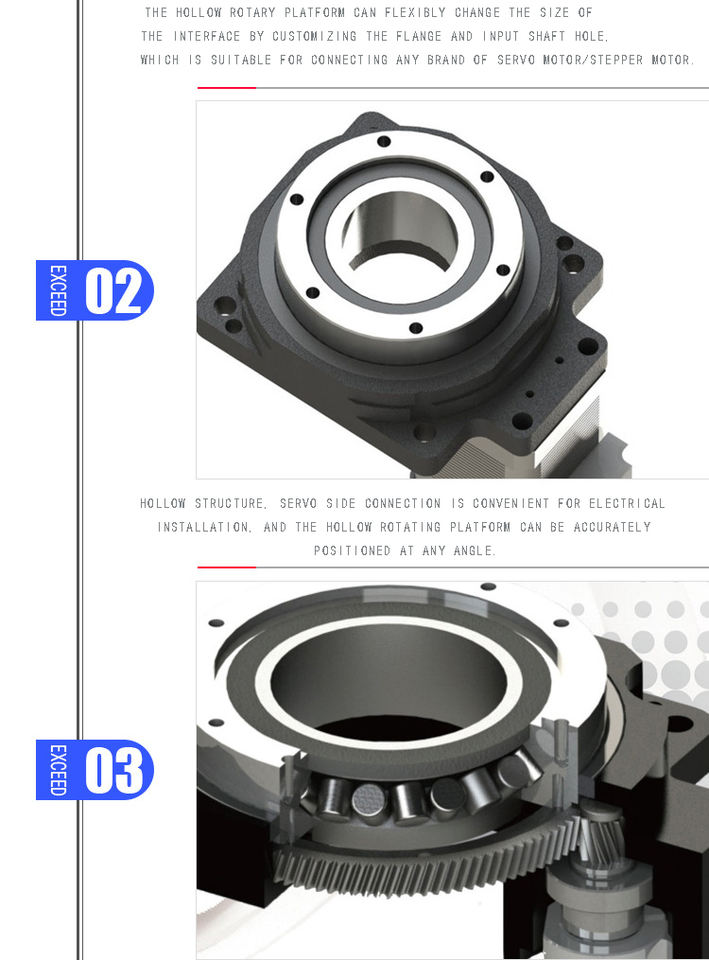 THE HOLLOW ROTARY PLATFORM CAN FLEXIBLY CHANGE THE SIZE OF THE INTERFACE BY CUSTOMIZING THE FLANGE AND INPUT SHAFT HOLE, WHICH IS SUITABLE FOR CONNECTING ANY BRAND OF SERVO MOTOR/STEPPER MOTOR.

EXCEED 02

HOLLOW STRUCTURE, SERVO SIDE CONNECTION IS CONVENIENT FOR ELECTRICAL INSTALLATION, AND THE HOLLOW ROTATING PLATFORM CAN BE ACCURATELY POSITIONED AT ANY ANGLE.

EXCEED 03