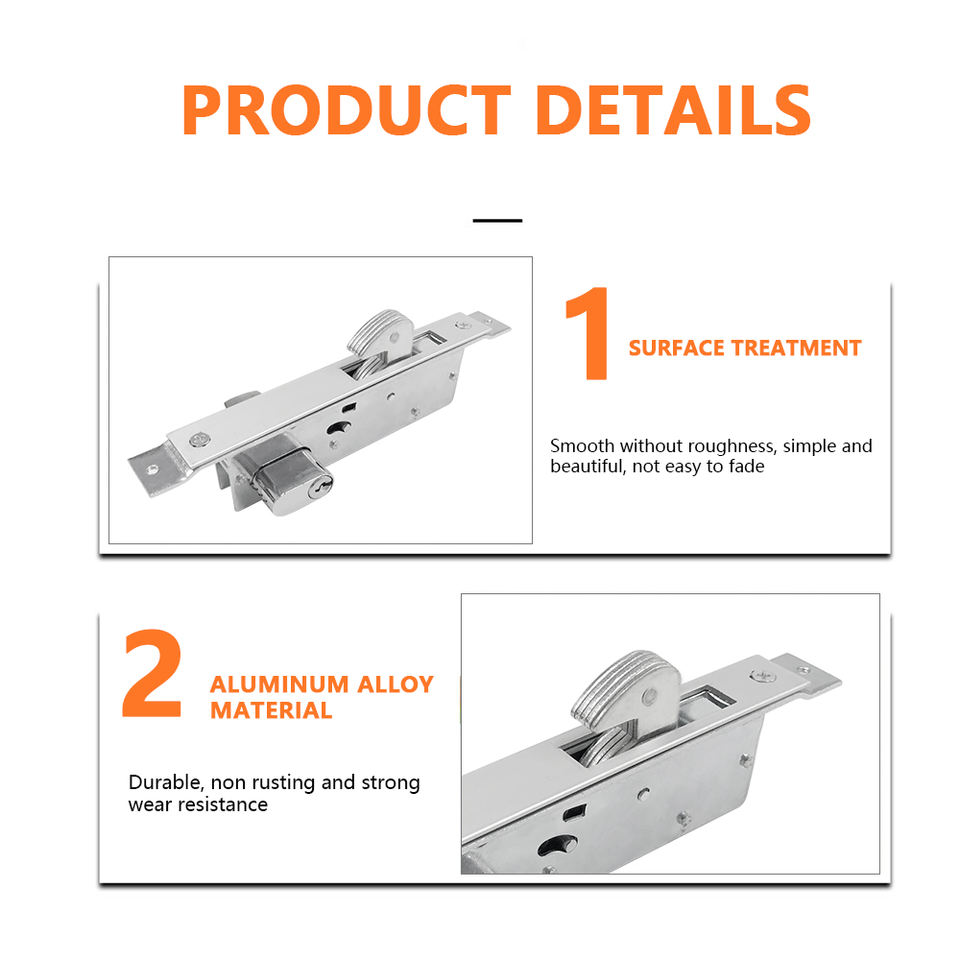 PRODUCT DETAILS

1 SURFACE TREATMENT

Smooth without roughness, simple and beautiful, not easy to fade

2 ALUMINUM ALLOY MATERIAL

Durable, non rusting and strong wear resistance