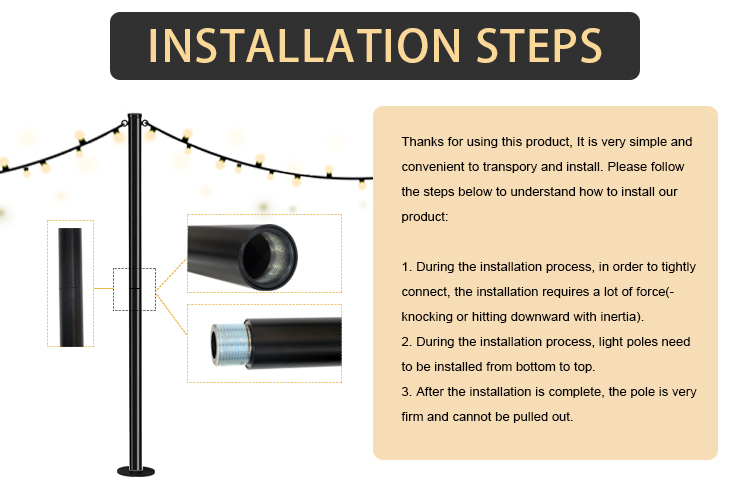 INSTALLATION STEPS

Thanks for using this product, It is very simple and convenient to transpory and install. Please follow the steps below to understand how to install our product:

1. During the installation process, in order to tightly connect, the installation requires a lot of force(-knocking or hitting downward with inertia).
2. During the installation process, light poles need to be installed from bottom to top.
3. After the installation is complete, the pole is very firm and cannot be pulled out.