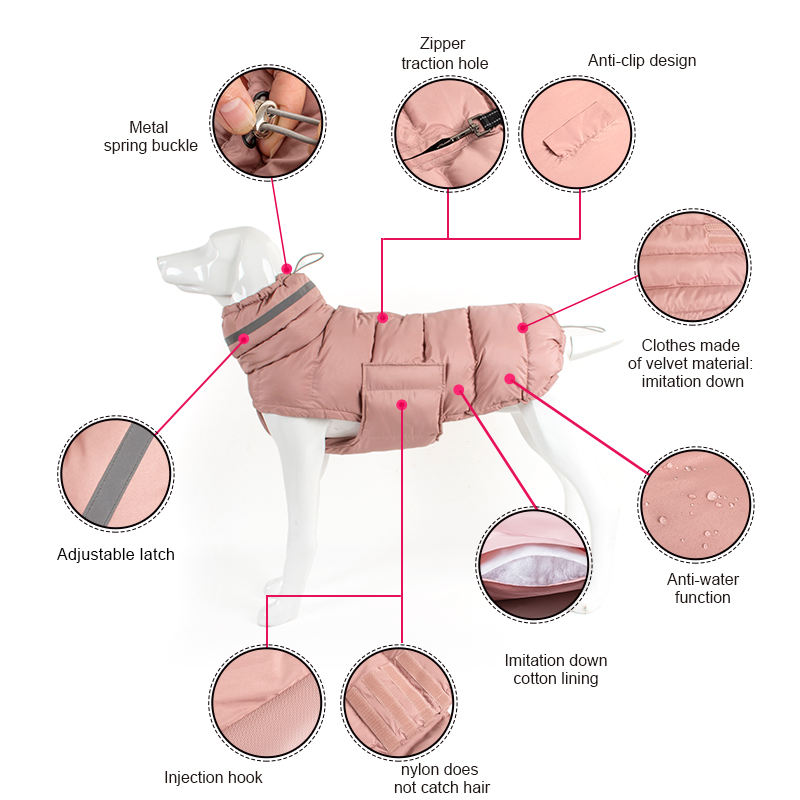 Zipper traction hole

Anti-clip design

Metal spring buckle

Clothes made of velvet material: imitation down

Adjustable latch

Anti-water function

Imitation down cotton lining

Injection hook

nylon does not catch hair