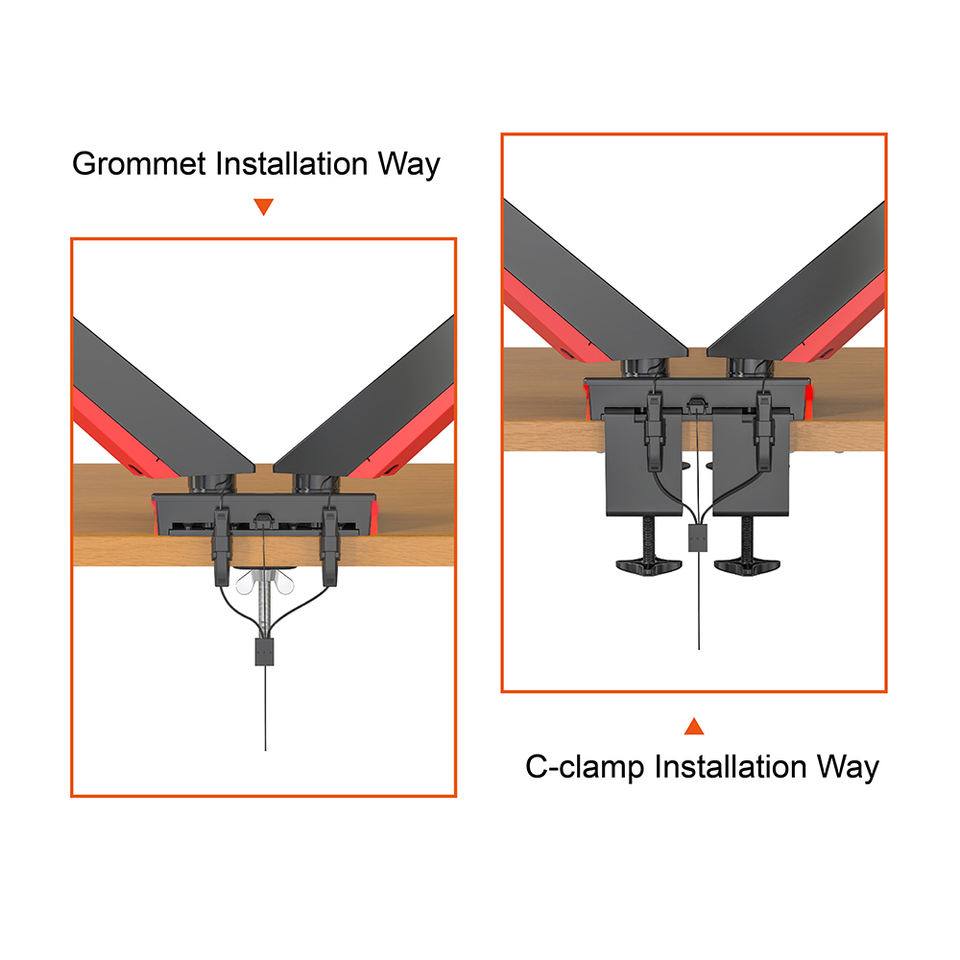 Grommet Installation Way

C-clamp Installation Way