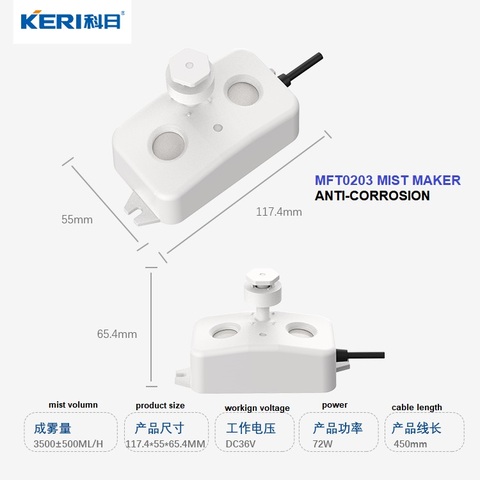 KERI科日

MFT0203 MIST MAKER
ANTI-CORROSION

55mm

117.4mm

65.4mm

mist volumn
成雾量
3500±500ML/H

product size
产品尺寸
117.4*55*65.4MM

workign voltage
工作电压
DC36V

power
产品功率
72W

cable length
产品线长
450mm