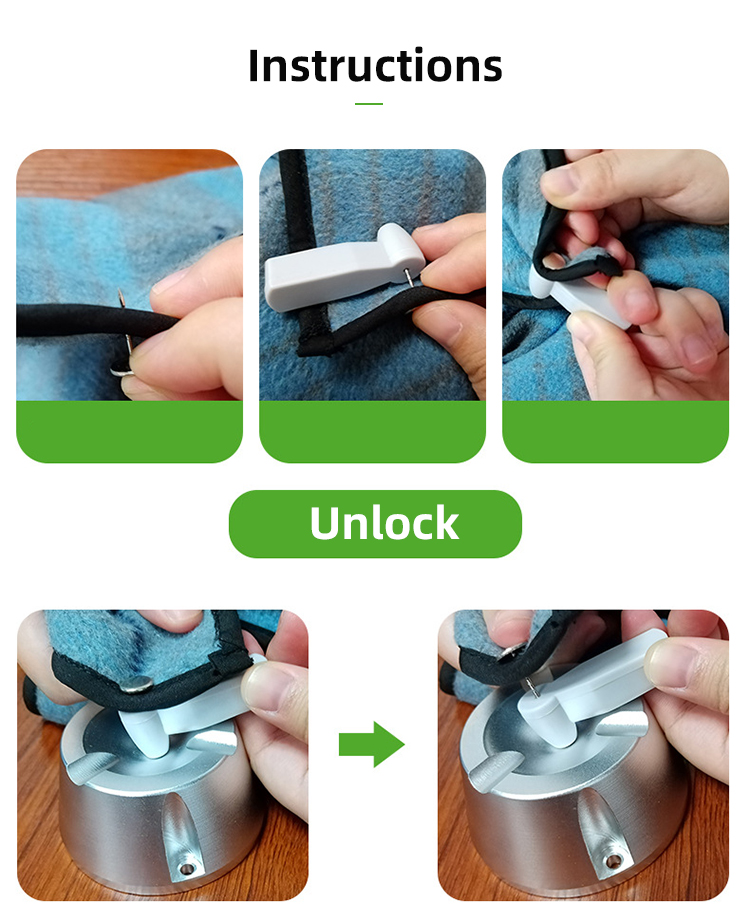 Instructions

Unlock