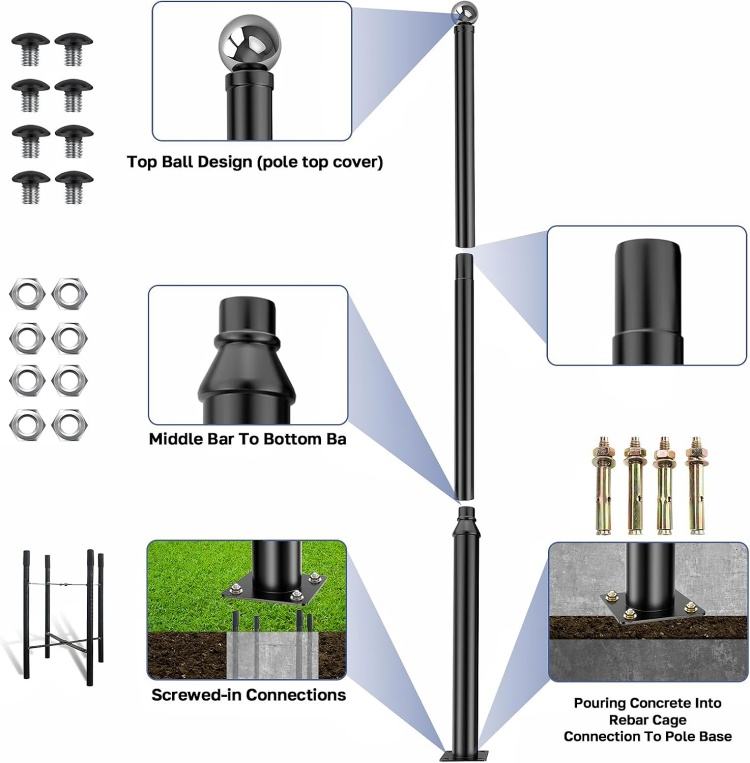 Top Ball Design (pole top cover)

Middle Bar To Bottom Ba

Screwed-in Connections

Pouring Concrete Into Rebar Cage Connection To Pole Base