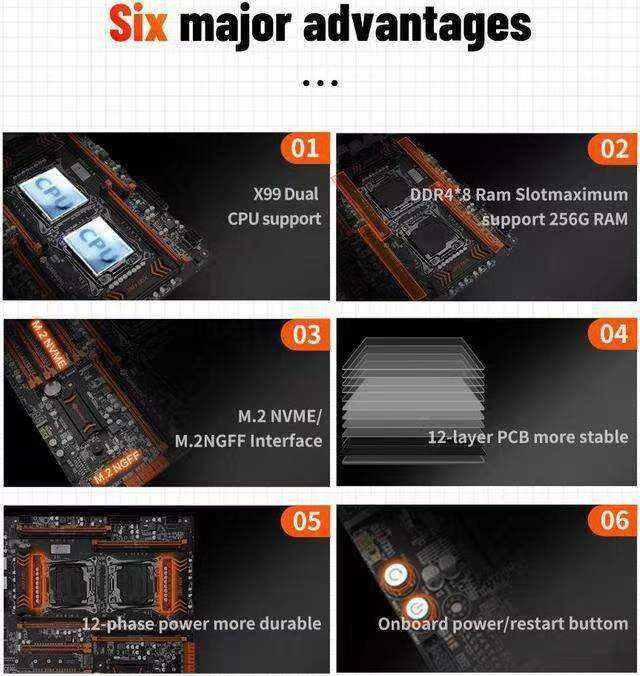 Six major advantages

...

01

CPU

CPU

X99 Dual CPU support

02

DDR4*8 Ram Slotmaximum support 256G RAM

03

M.2 NVME

M.2 NGFF

M.2 NVME/ M.2NGFF Interface

04

12-layer PCB more stable

05

12-phase power more durable

06

Onboard power/restart buttom