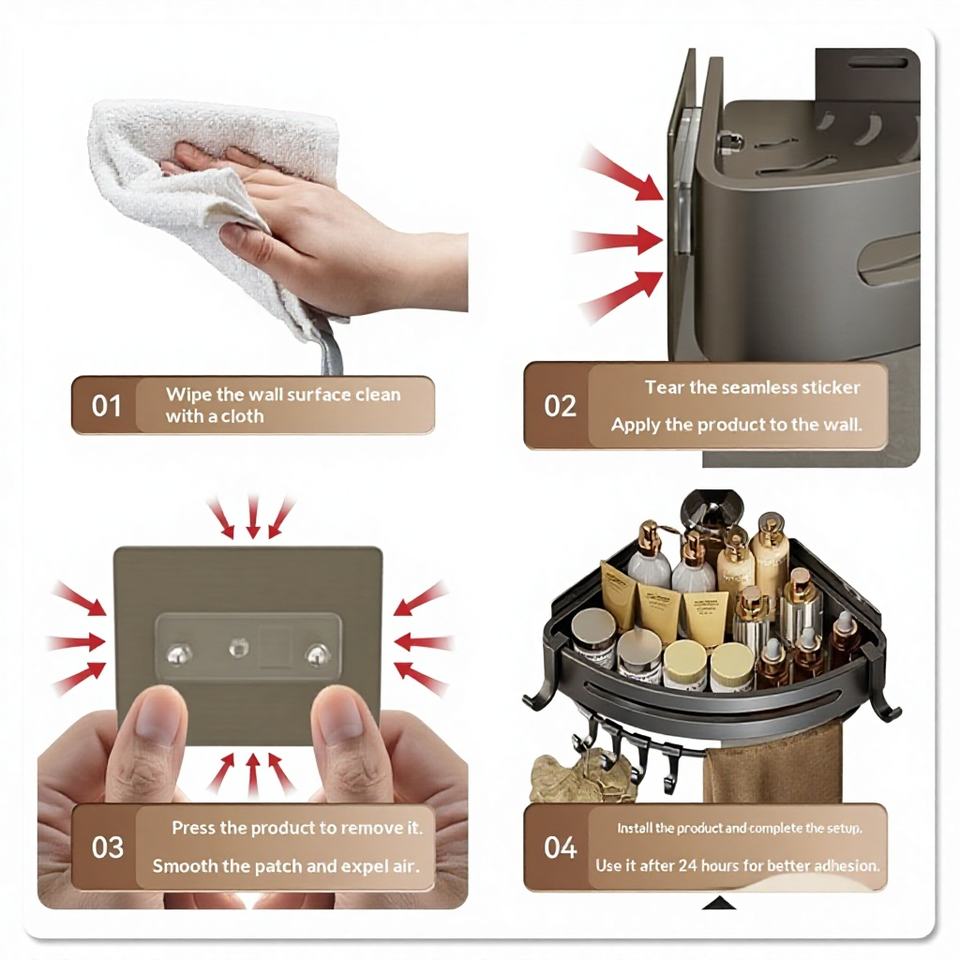 01 Wipe the wall surface clean with a cloth

02 Tear the seamless sticker
Apply the product to the wall.

03 Press the product to remove it.
Smooth the patch and expel air.

04 Install the product and complete the setup.
Use it after 24 hours for better adhesion.