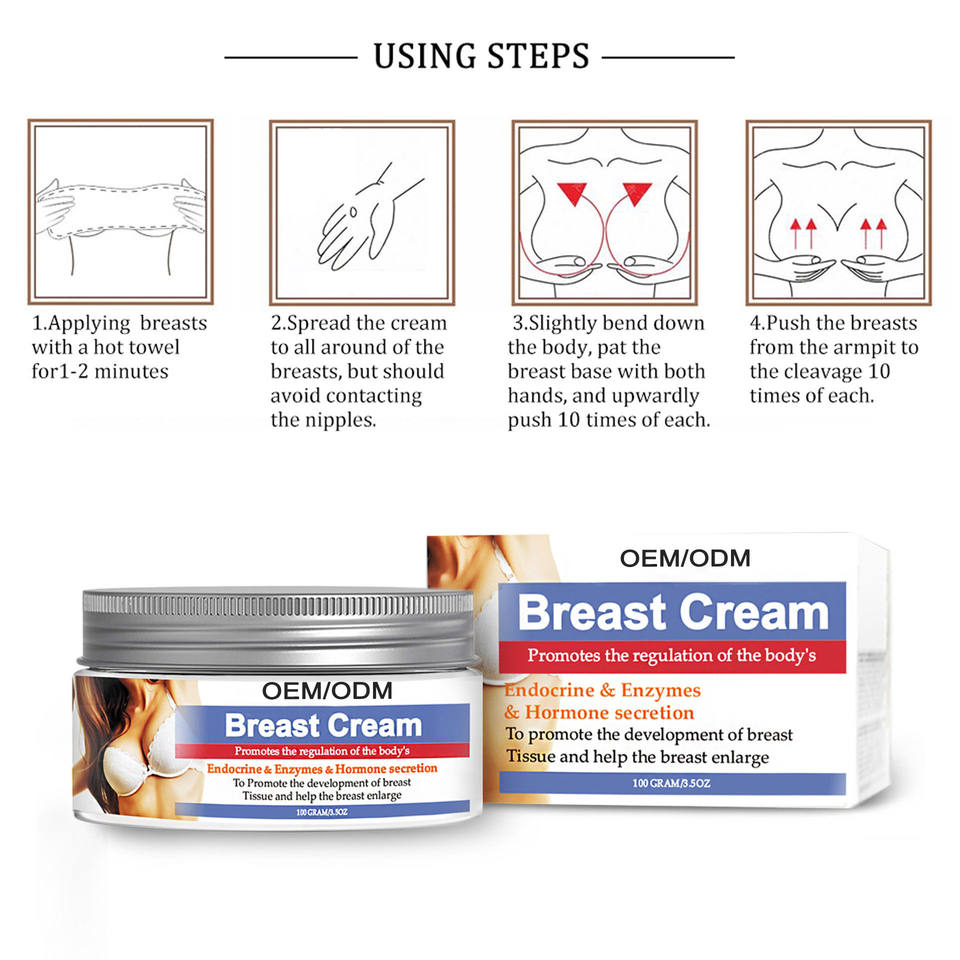 USING STEPS

1.Applying breasts with a hot towel for1-2 minutes

2.Spread the cream to all around of the breasts, but should avoid contacting the nipples.

3.Slightly bend down the body, pat the breast base with both hands, and upwardly push 10 times of each.

4.Push the breasts from the armpit to the cleavage 10 times of each.

OEM/ODM
Breast Cream
Promotes the regulation of the body's
Endocrine & Enzymes & Hormone secretion
To Promote the development of breast Tissue and help the breast enlarge
100 GRAM/3.5OZ

OEM/ODM
Breast Cream
Promotes the regulation of the body's
Endocrine & Enzymes & Hormone secretion
To promote the development of breast Tissue and help the breast enlarge
100 GRAM/3.5OZ