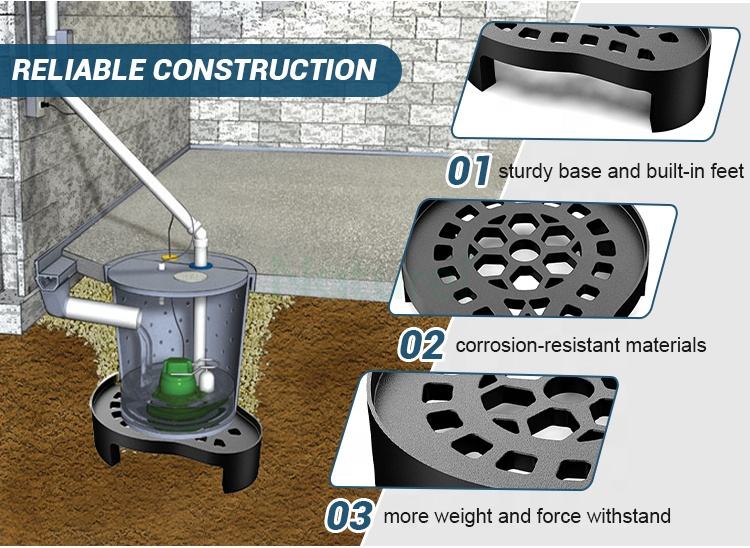 RELIABLE CONSTRUCTION

01 sturdy base and built-in feet

02 corrosion-resistant materials

03 more weight and force withstand