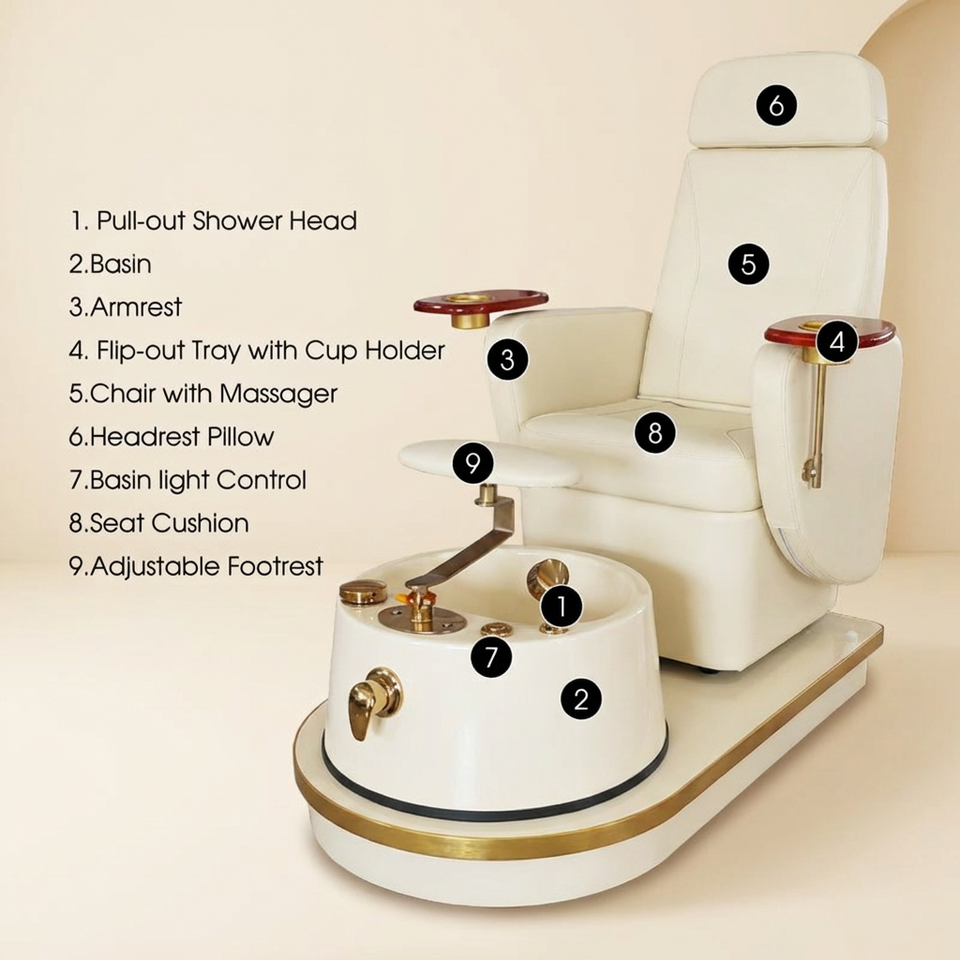 1. Pull-out Shower Head
2.Basin
3.Armrest
4. Flip-out Tray with Cup Holder
5.Chair with Massager
6.Headrest Pillow
7.Basin light Control
8.Seat Cushion
9.Adjustable Footrest

6
5
3
4
8
9
1
7
2