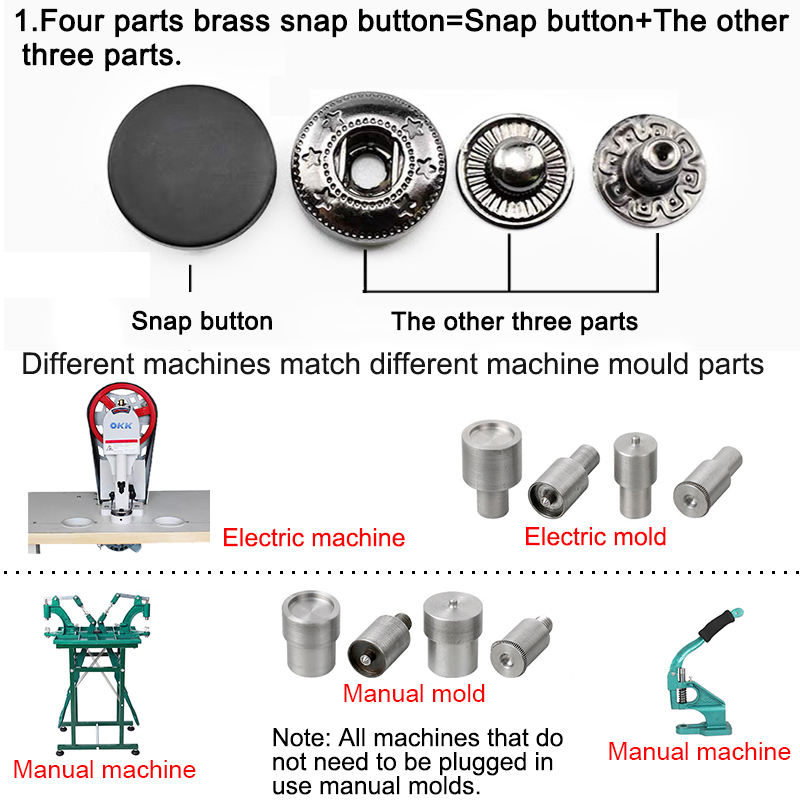 1.Four parts brass snap button=Snap button+The other three parts.

Snap button

The other three parts

Different machines match different machine mould parts

OKK

Electric machine

Electric mold

Manual machine

Manual mold

Note: All machines that do not need to be plugged in use manual molds.

Manual machine