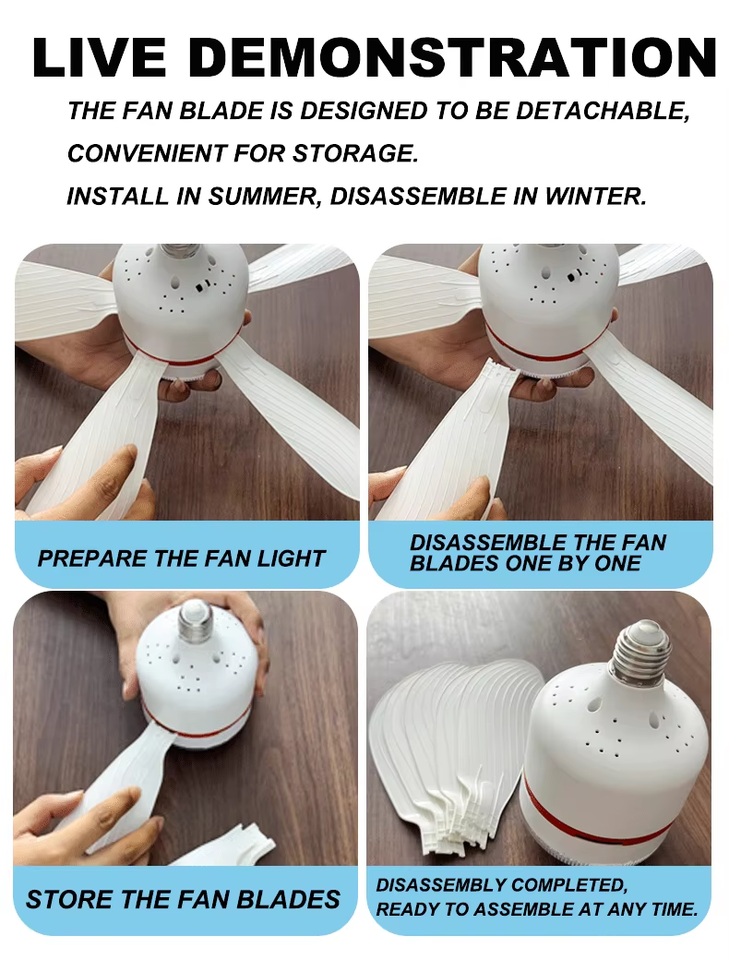 LIVE DEMONSTRATION

THE FAN BLADE IS DESIGNED TO BE DETACHABLE, CONVENIENT FOR STORAGE.
INSTALL IN SUMMER, DISASSEMBLE IN WINTER.

PREPARE THE FAN LIGHT

DISASSEMBLE THE FAN BLADES ONE BY ONE

STORE THE FAN BLADES

DISASSEMBLY COMPLETED, READY TO ASSEMBLE AT ANY TIME.