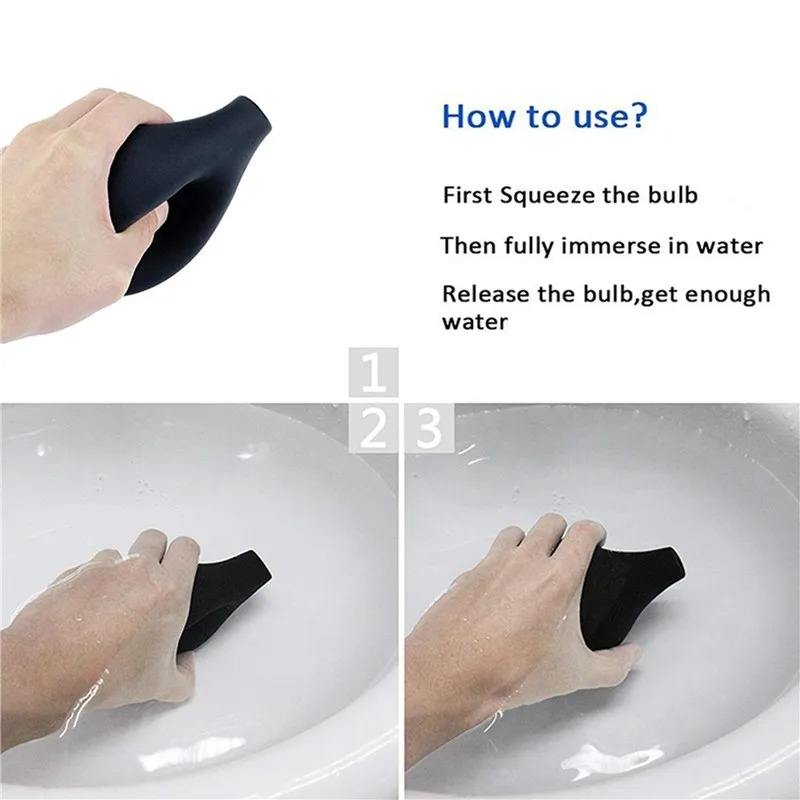 How to use?

First Squeeze the bulb

Then fully immerse in water

Release the bulb,get enough water

1

2

3