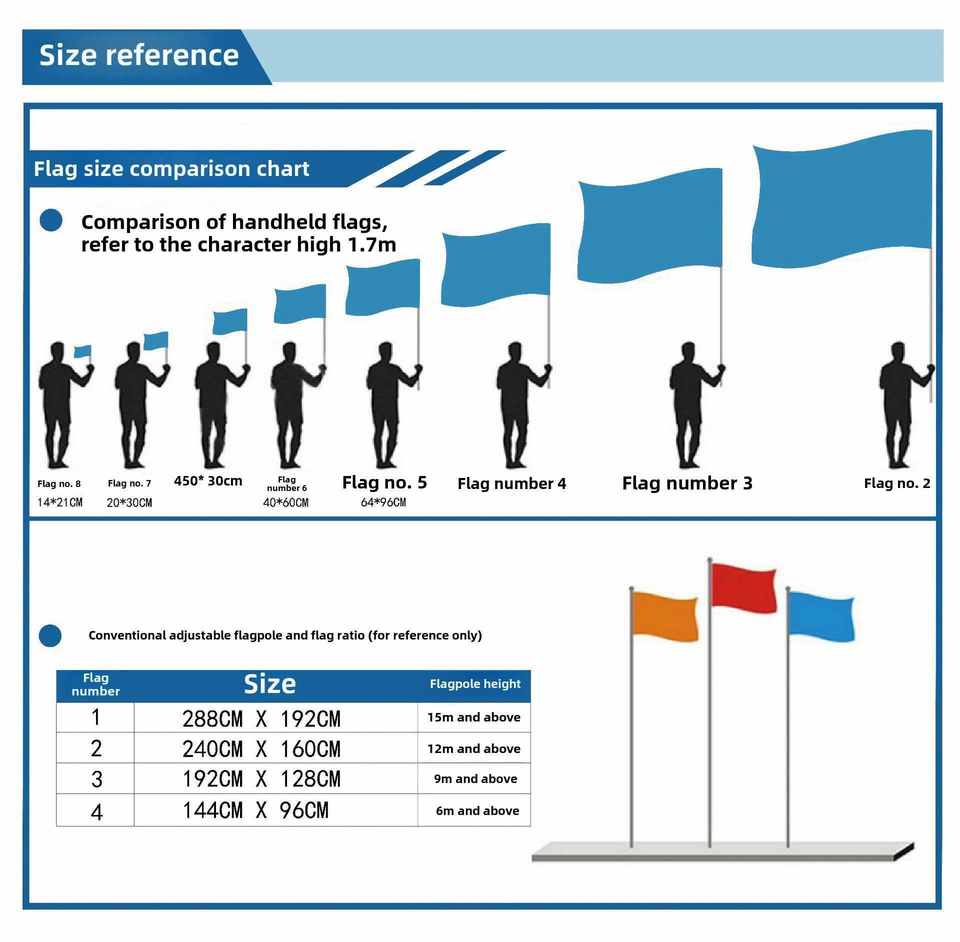 Size reference

Flag size comparison chart

Comparison of handheld flags, refer to the character high 1.7m

Flag no. 8
14*21CM

Flag no. 7
20*30CM

450* 30cm

Flag number 6
40*60CM

Flag no. 5
64*96CM

Flag number 4

Flag number 3

Flag no. 2

Conventional adjustable flagpole and flag ratio (for reference only)

| Flag number | Size | Flagpole height |
|---|---|---|
| 1 | 288CM X 192CM | 15m and above |
| 2 | 240CM X 160CM | 12m and above |
| 3 | 192CM X 128CM | 9m and above |
| 4 | 144CM X 96CM | 6m and above |