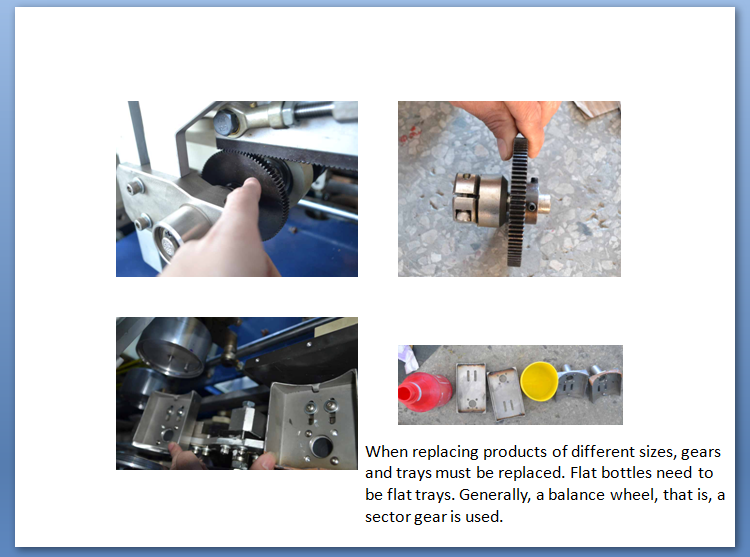 When replacing products of different sizes, gears and trays must be replaced. Flat bottles need to be flat trays. Generally, a balance wheel, that is, a sector gear is used.